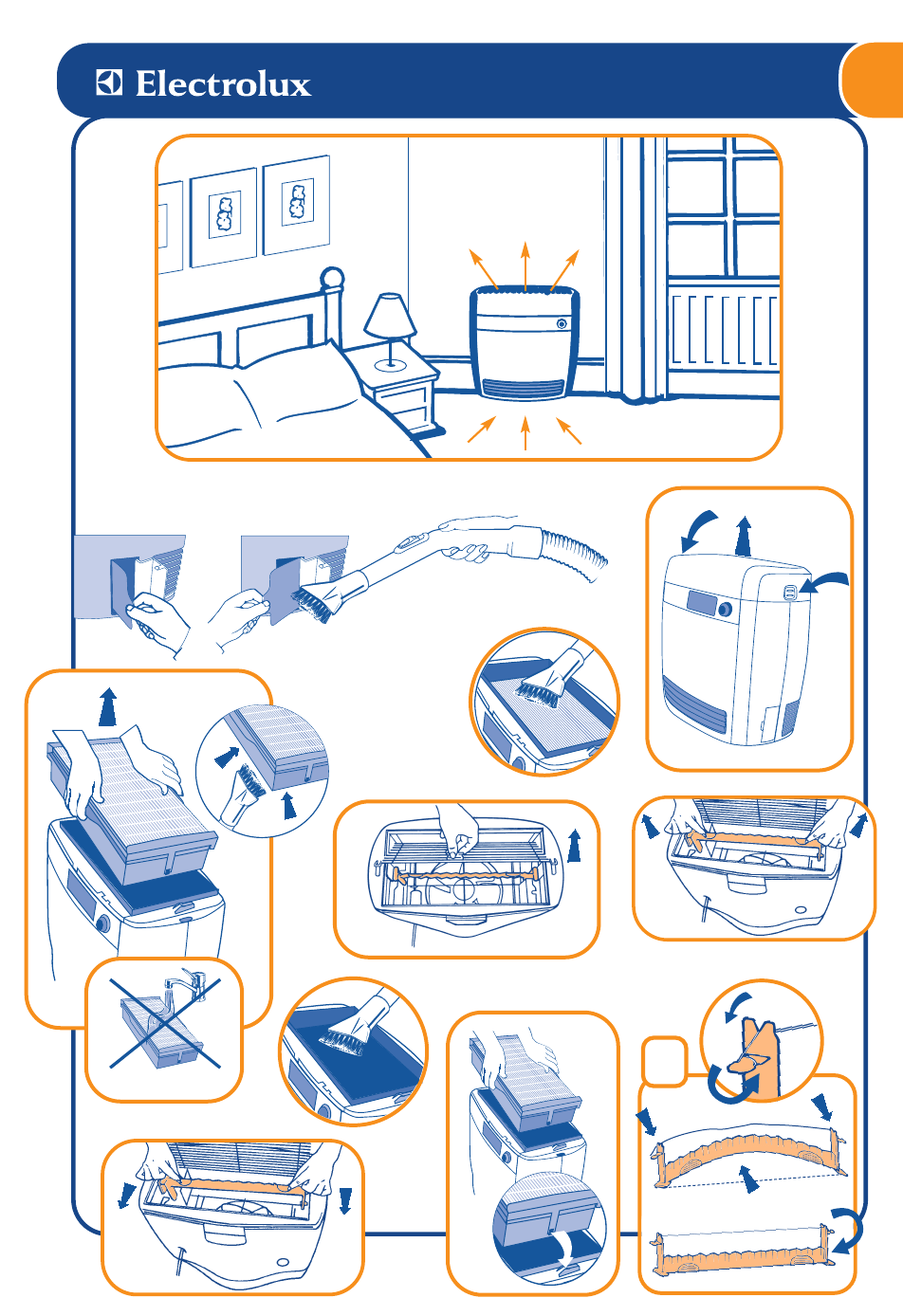 Electrolux