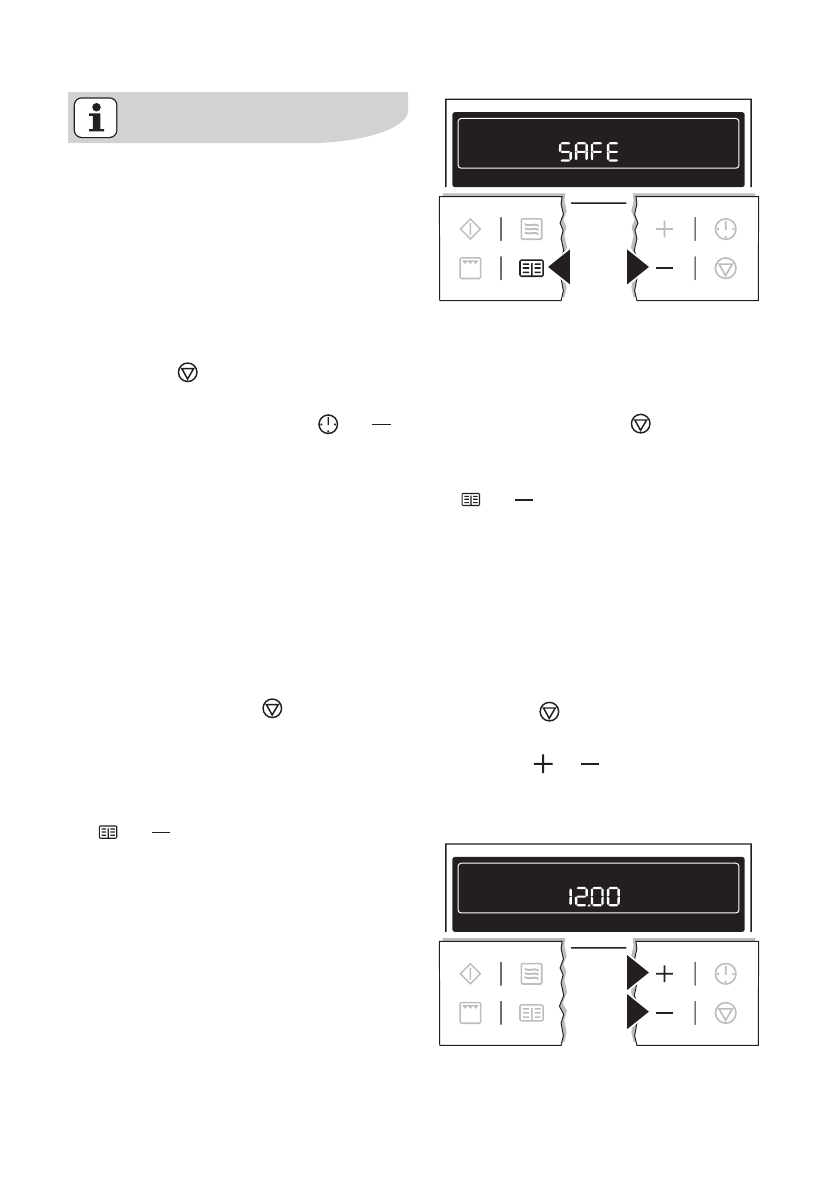 SAFE

12.00