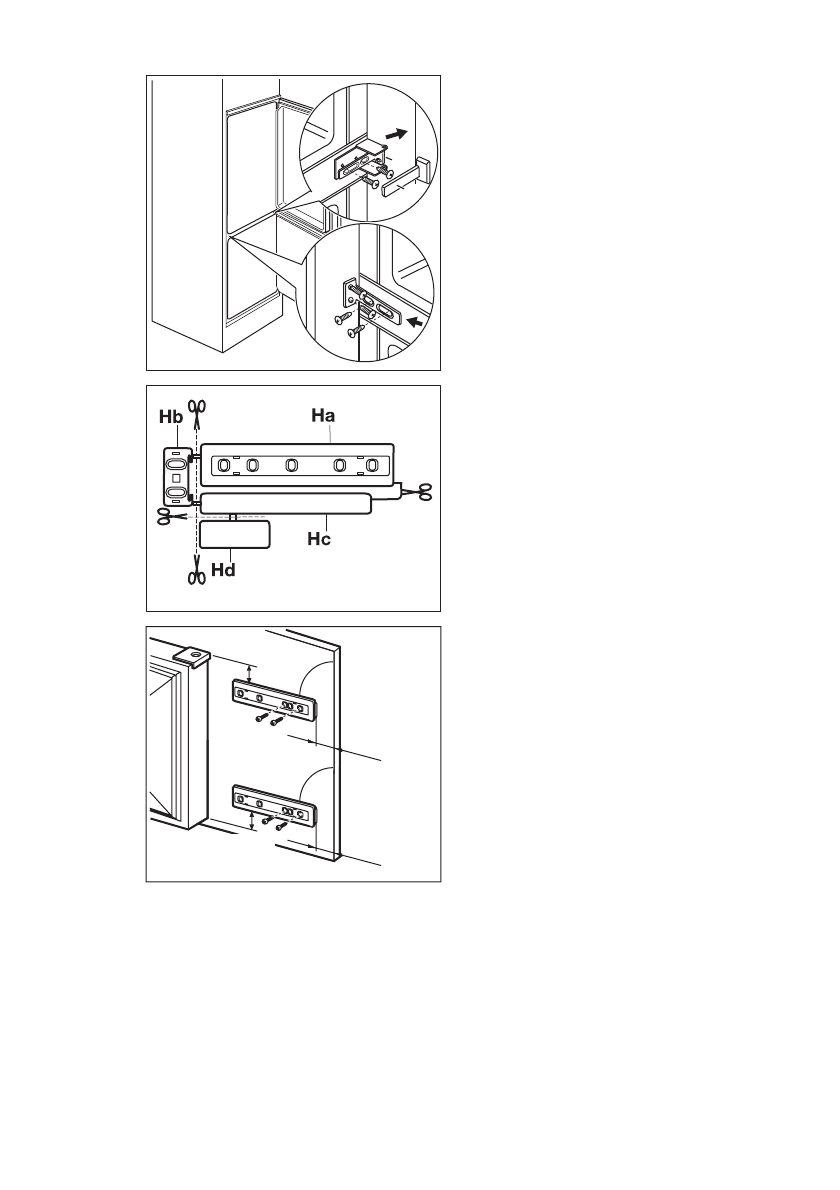 Hb
Ha
Hc
Hd