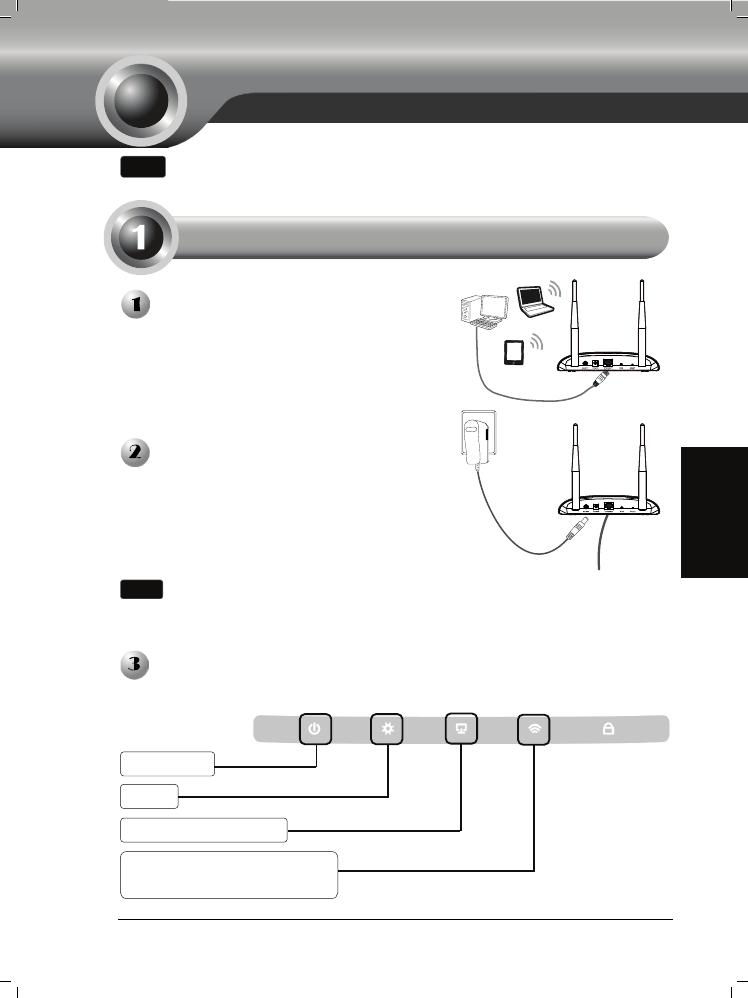 1

1

2

3