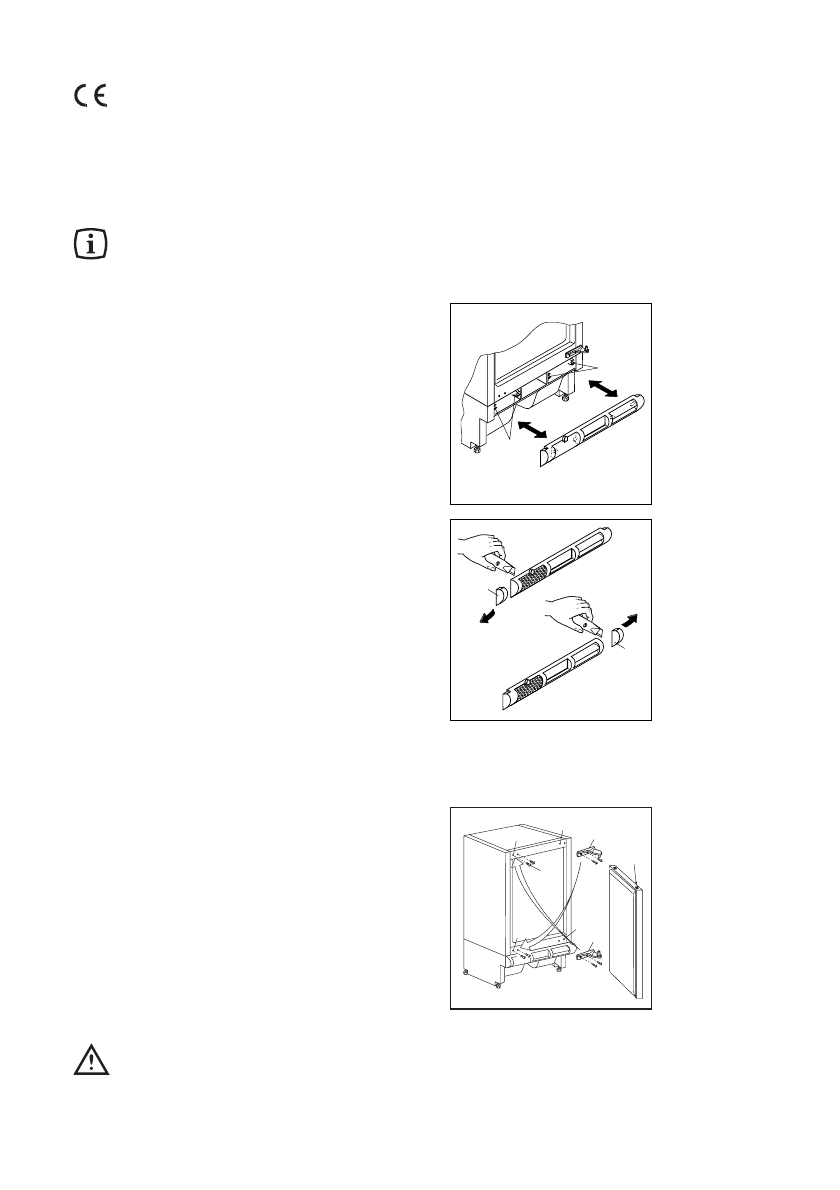 CE