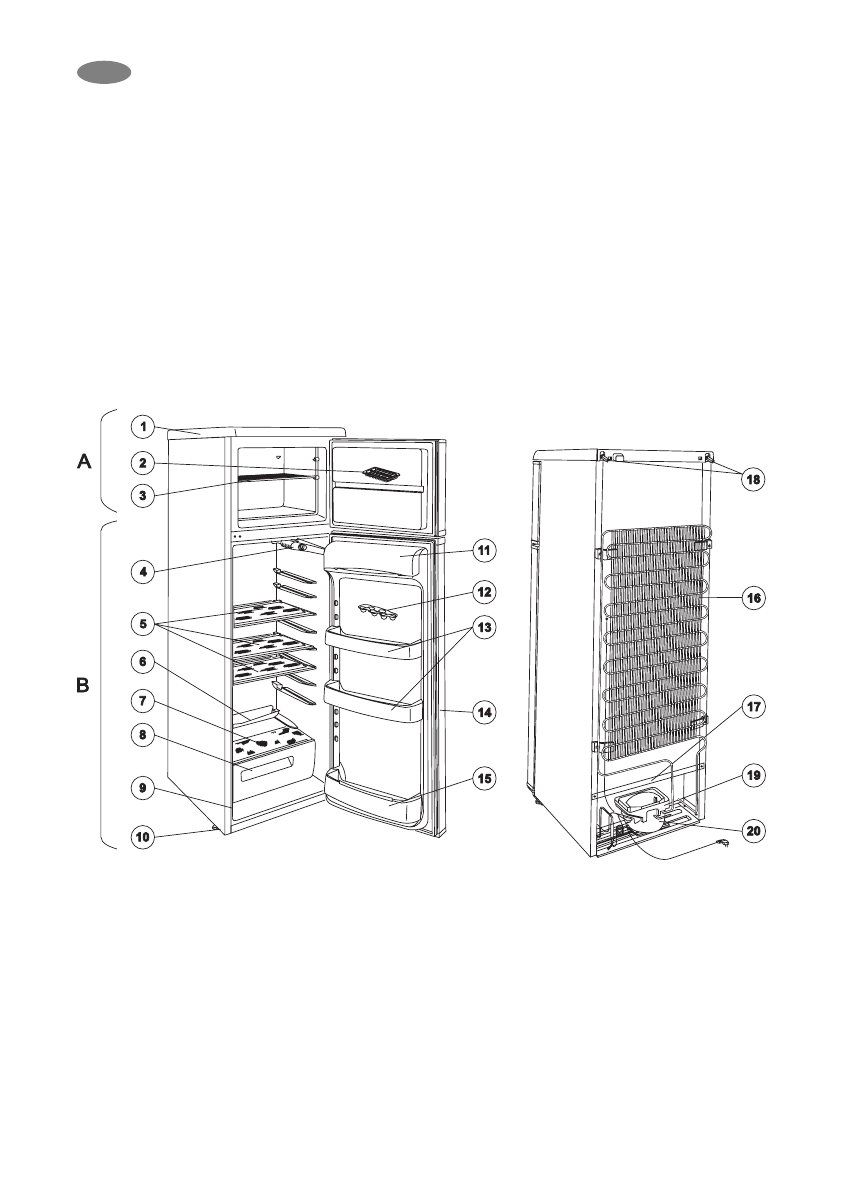 A

B

1

2

3

4

5

6

7

8

9

10

11

12

13

14

15

18

16

17

19

20