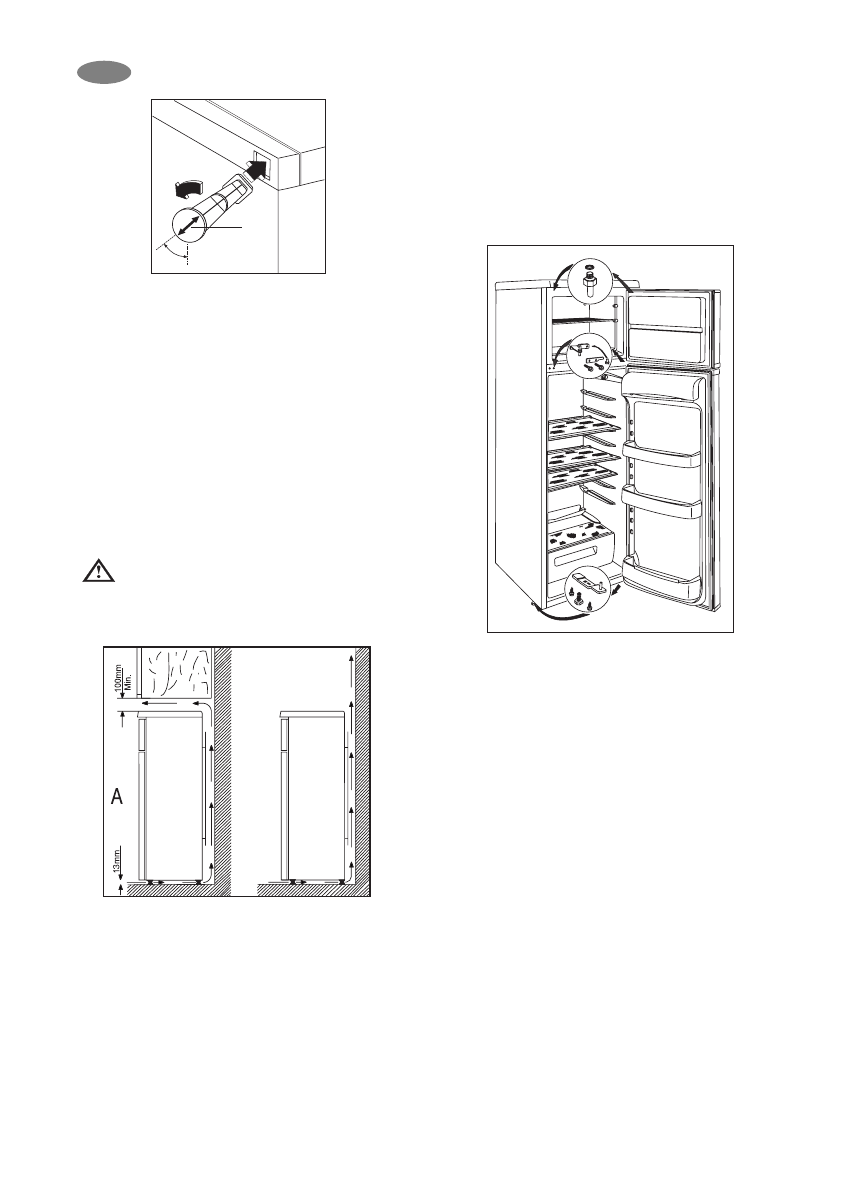 100mm Min.

A

13mm