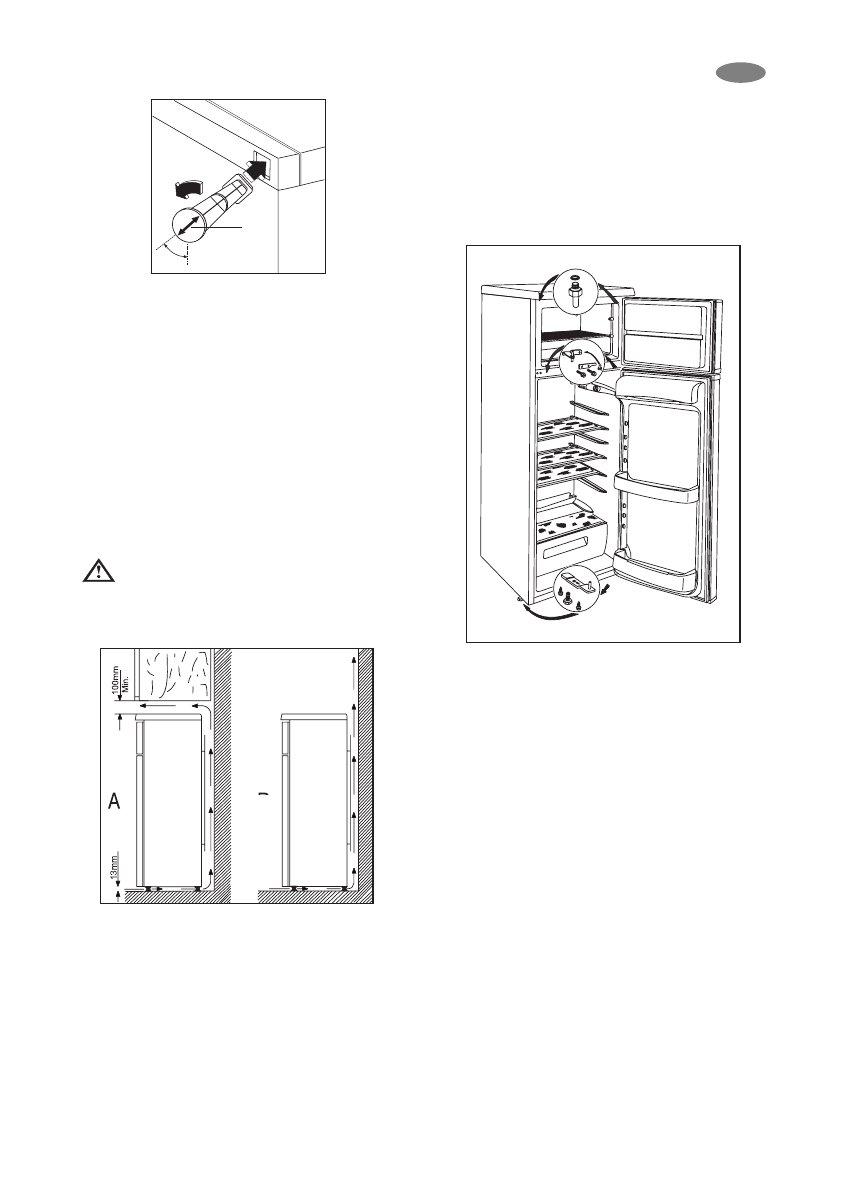 100mm Min.

A

13mm