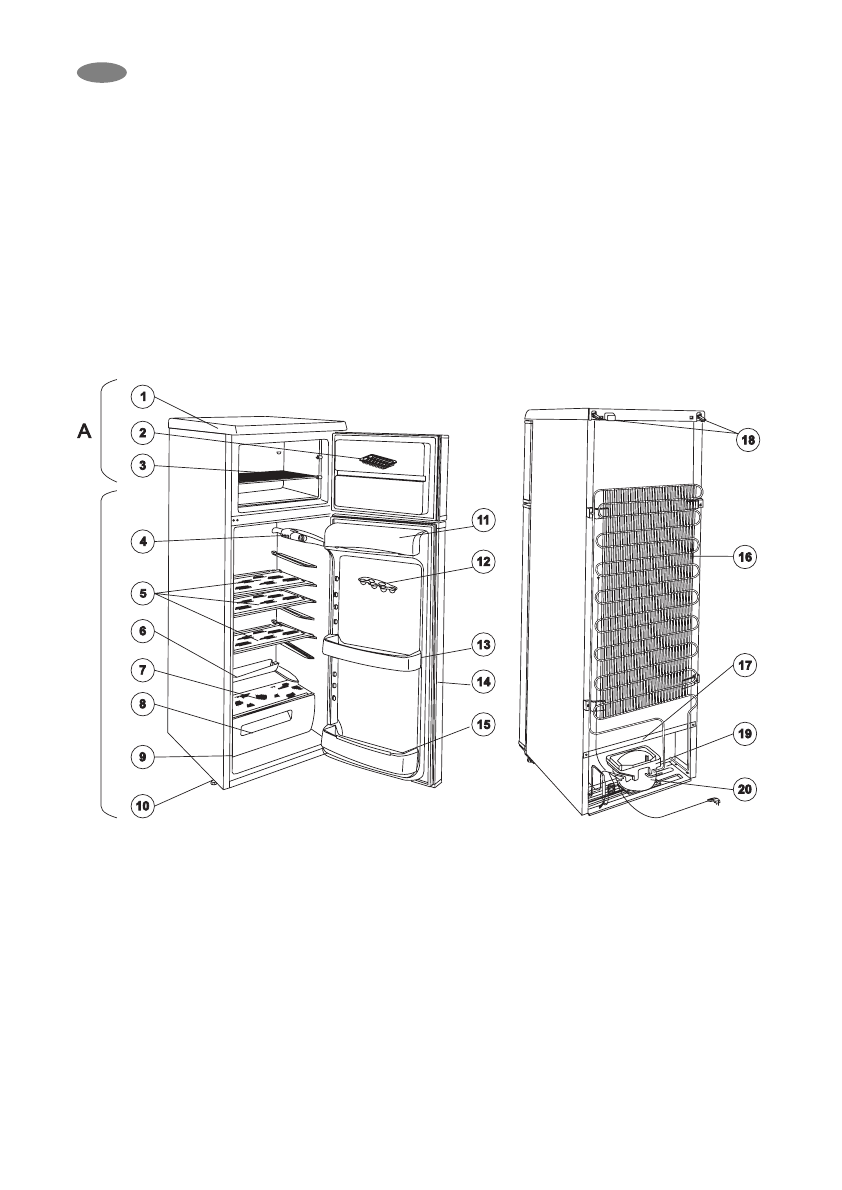 A

1
2
3
4
5
6
7
8
9
10
11
12
13
14
15
16
17
18
19
20