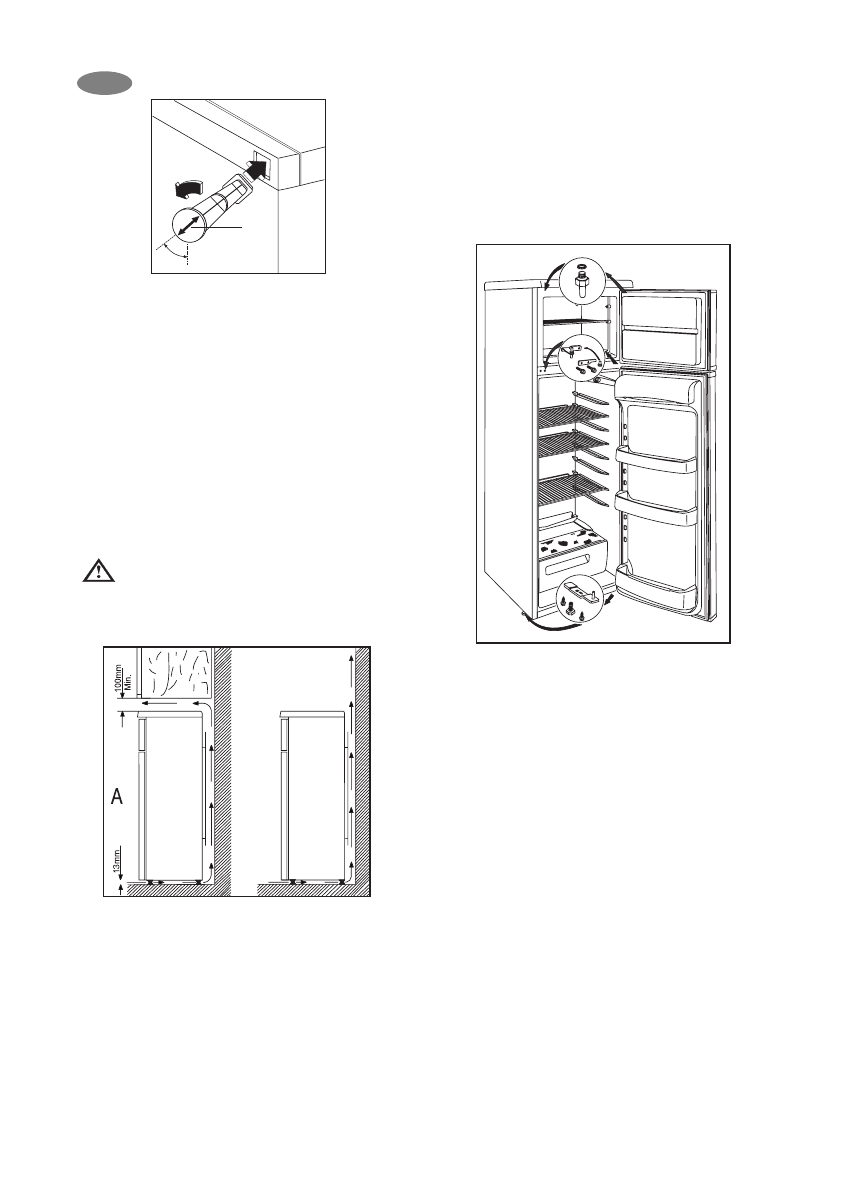 100mm
Min.

A

13mm