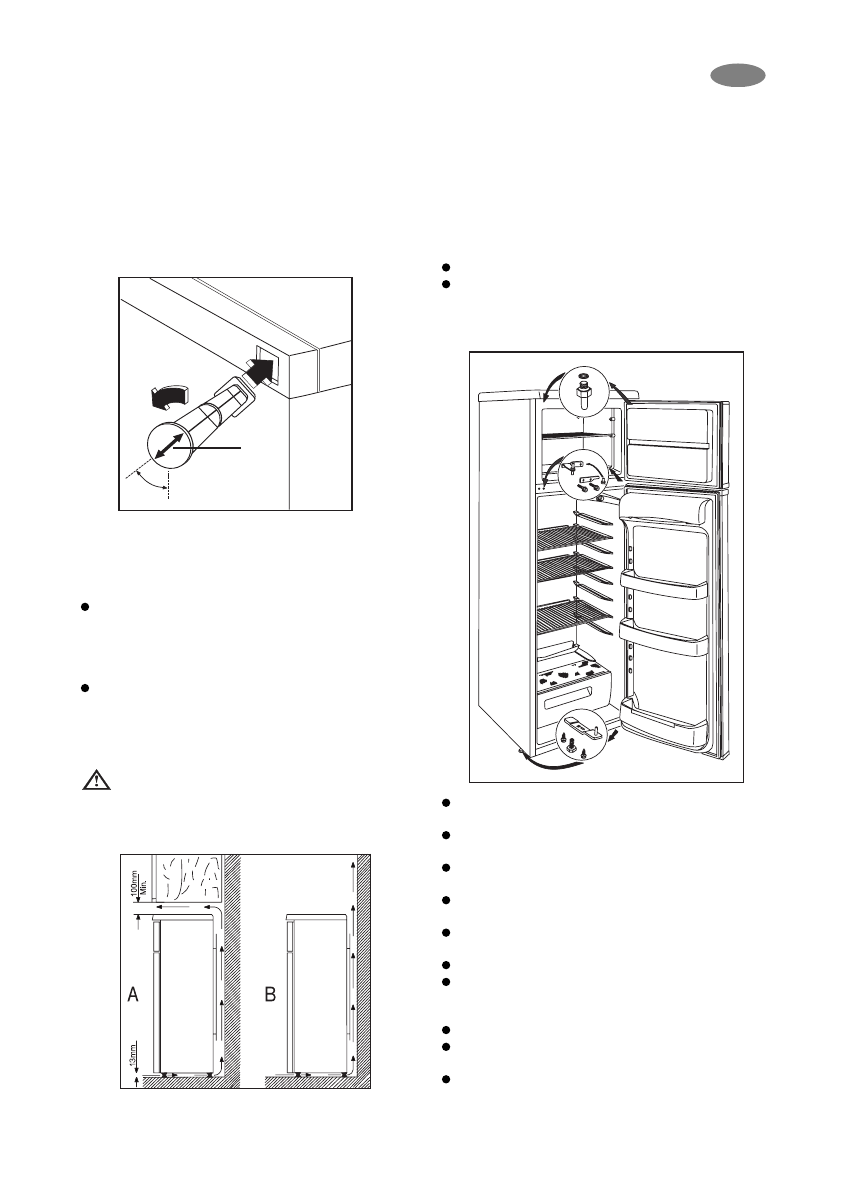 100mm
Min.

A

B

13mm