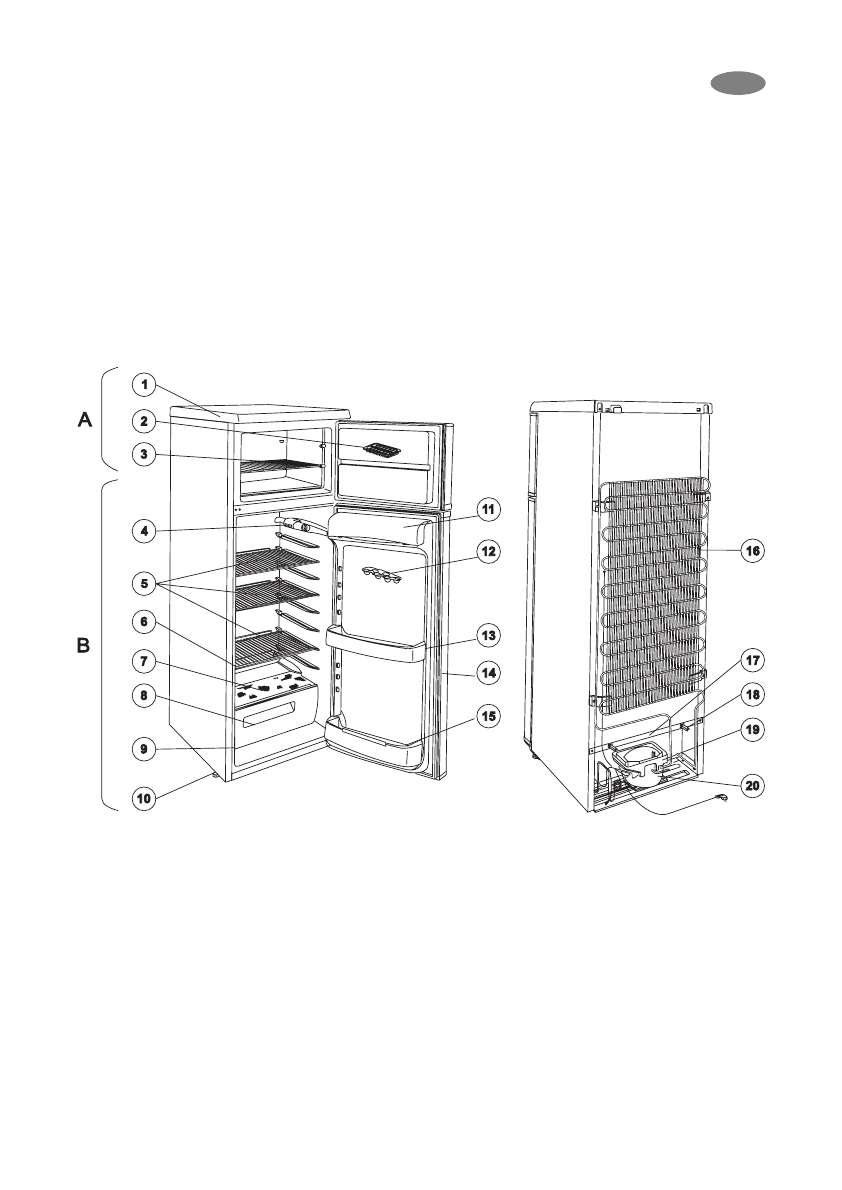 A

B

1
2
3
4
5
6
7
8
9
10
11
12
13
14
15
16
17
18
19
20