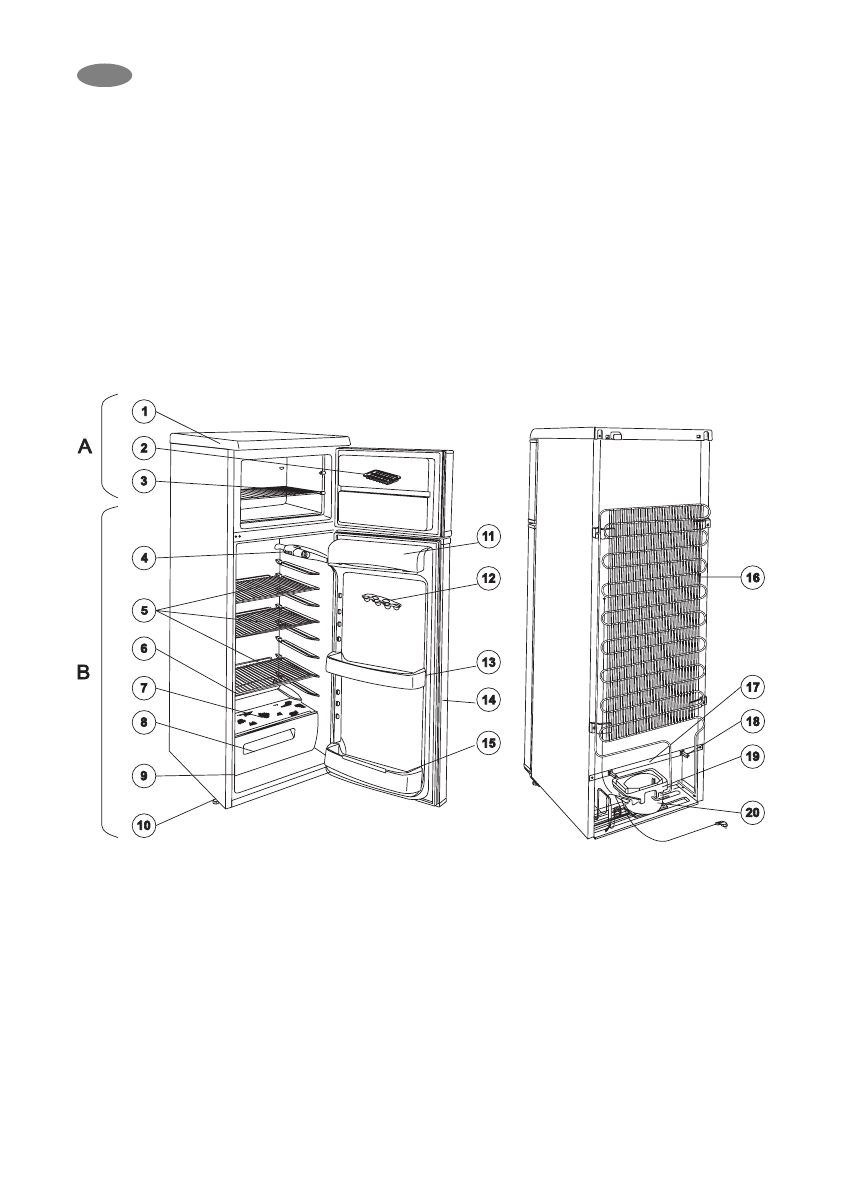 A

B

1

2

3

4

5

6

7

8

9

10

11

12

13

14

15

16

17

18

19

20