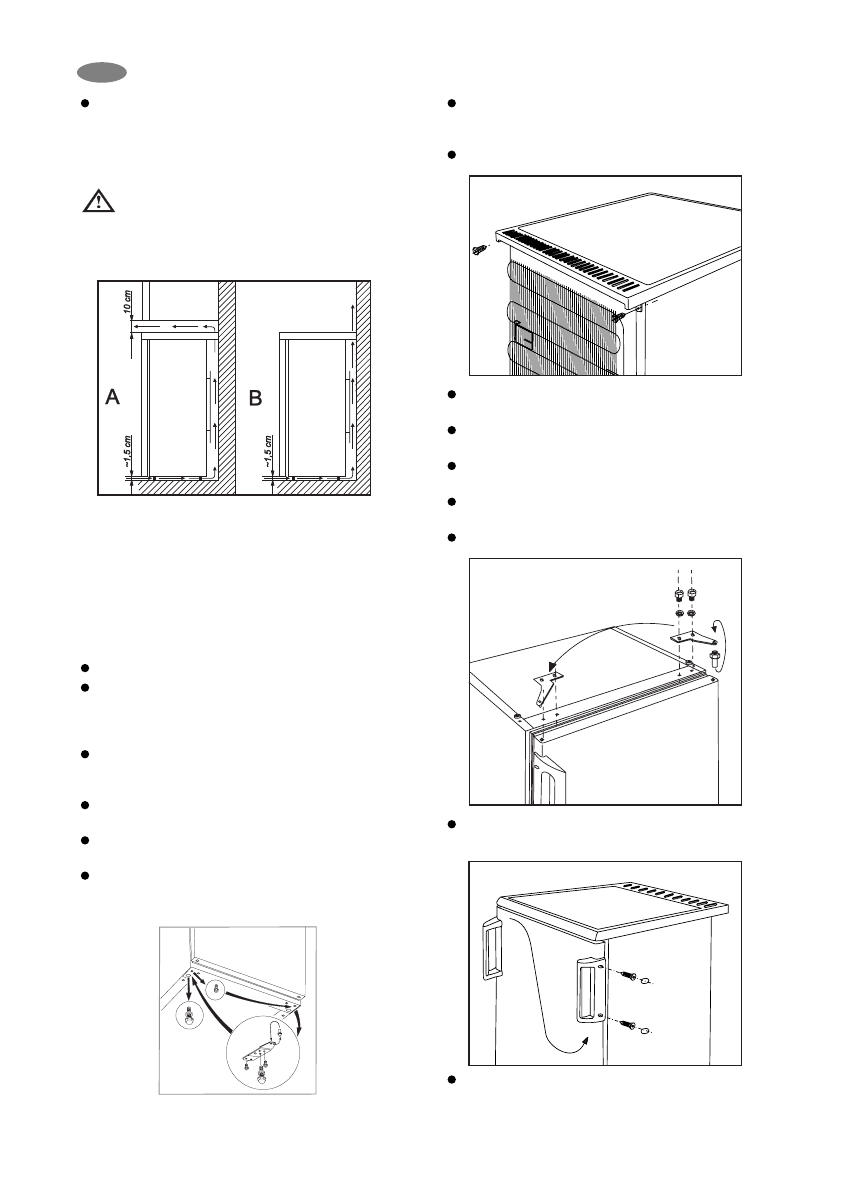 10 cm

A

~1,5 cm

B

~1,5 cm