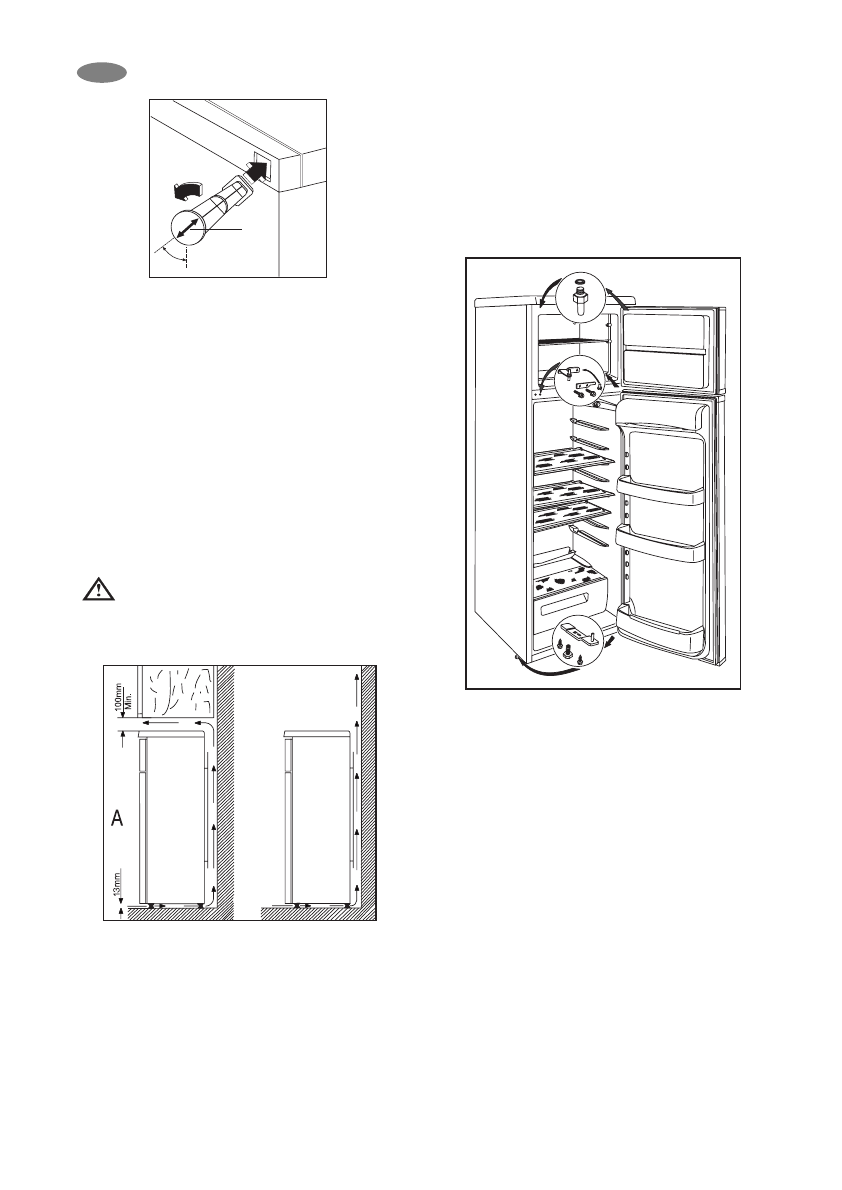 100mm
Min.

A

13mm