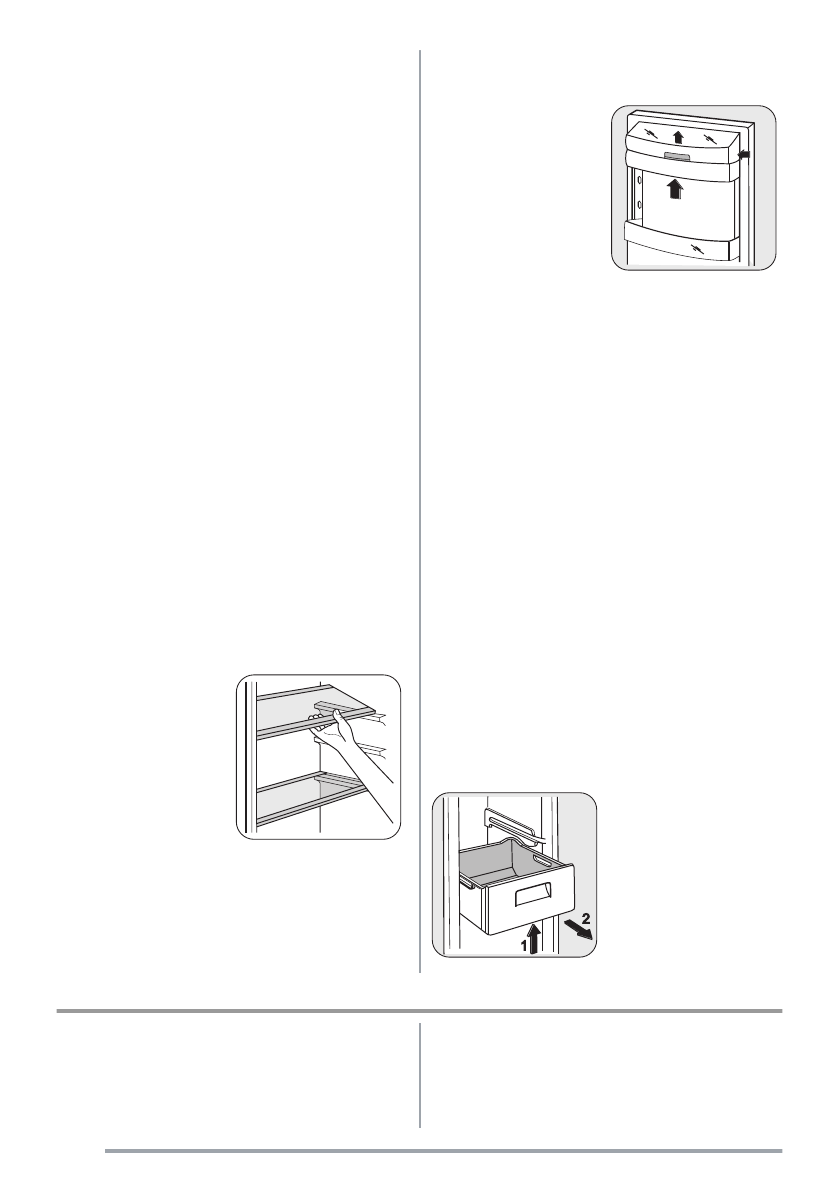 2

1