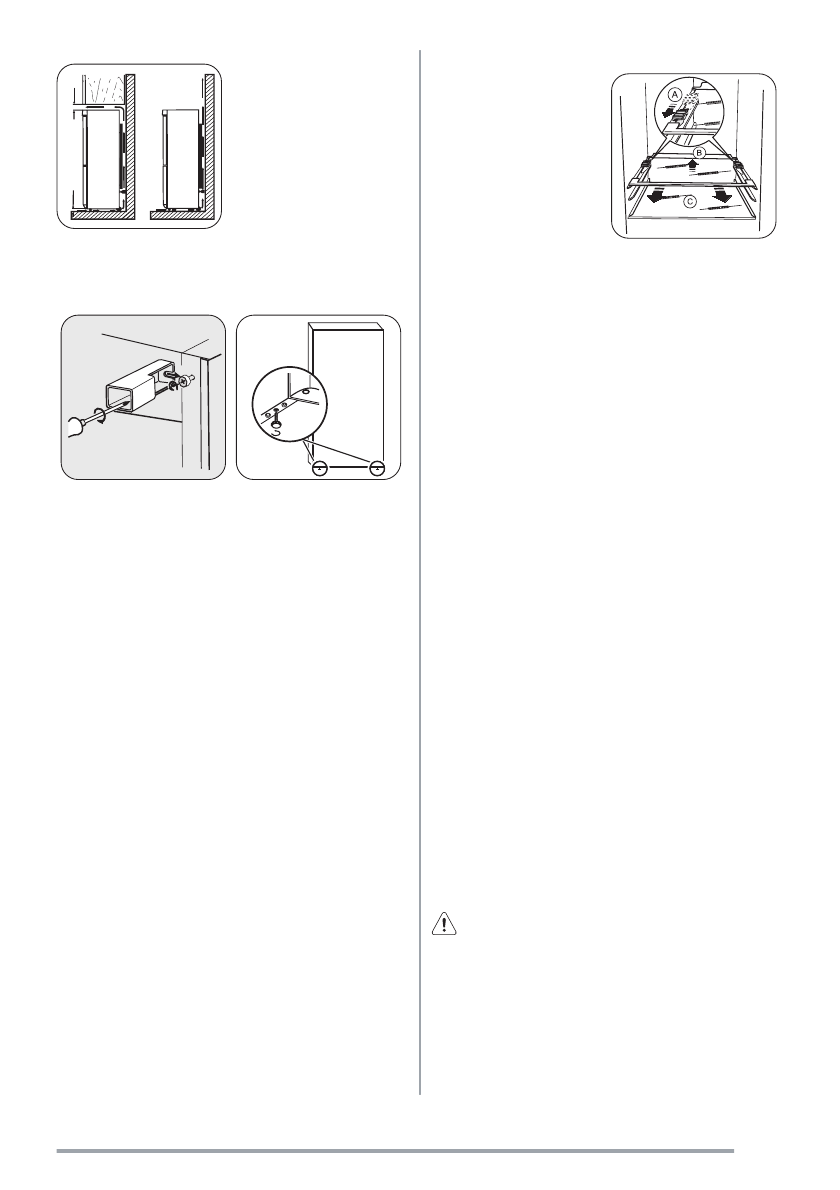 A

B

C