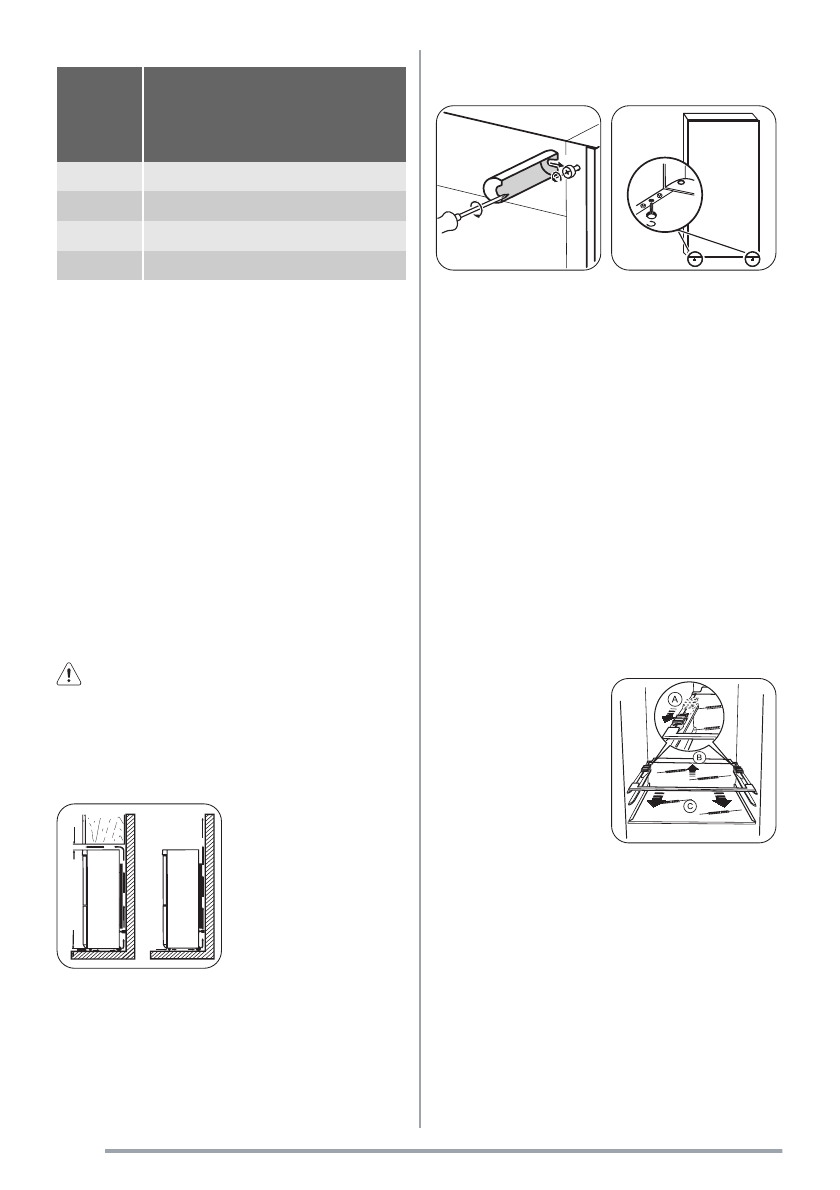 A
B
C