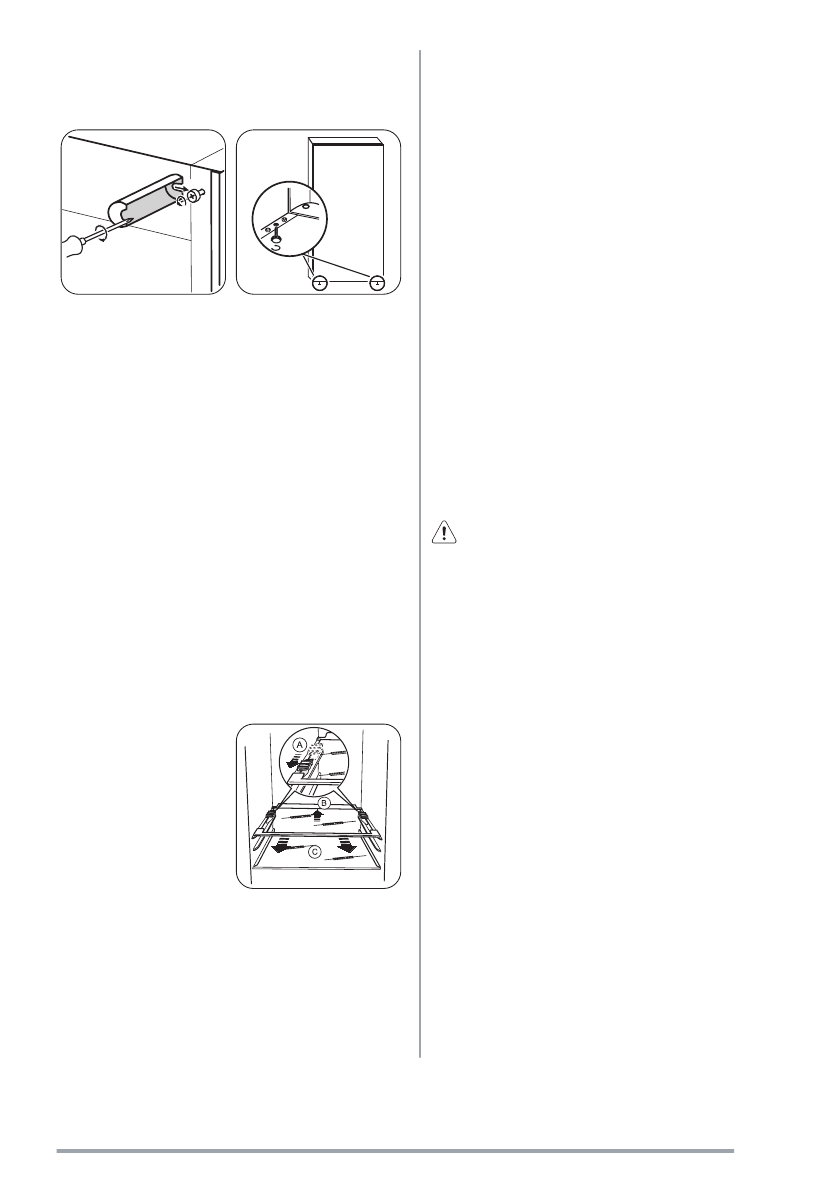 A
B
C