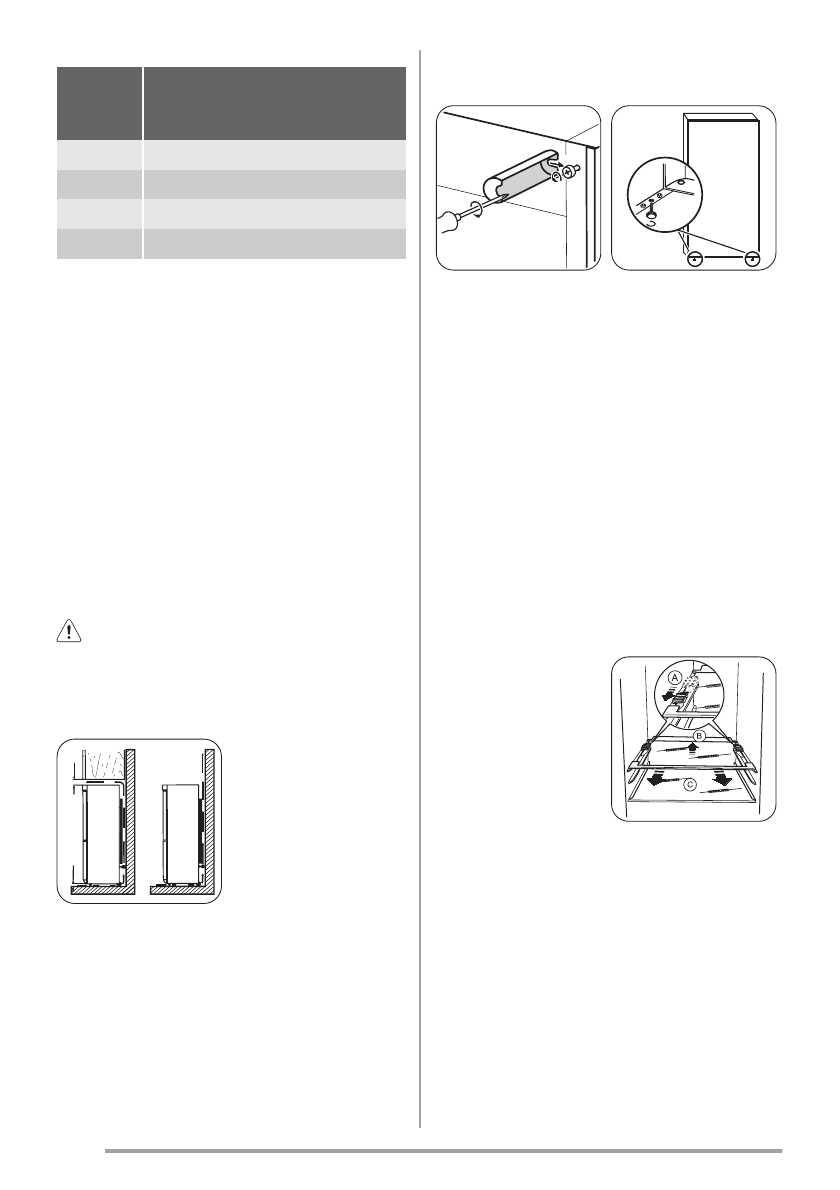 A

B

C