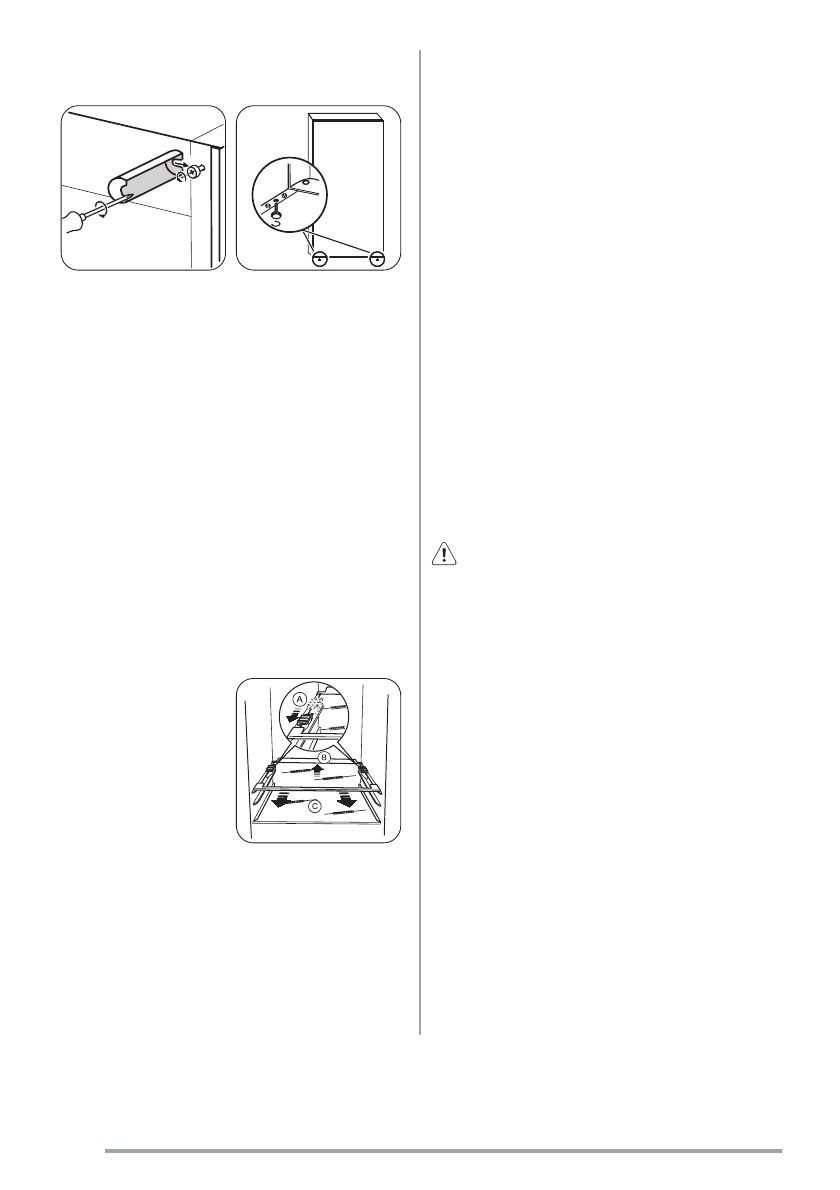 A
B
C