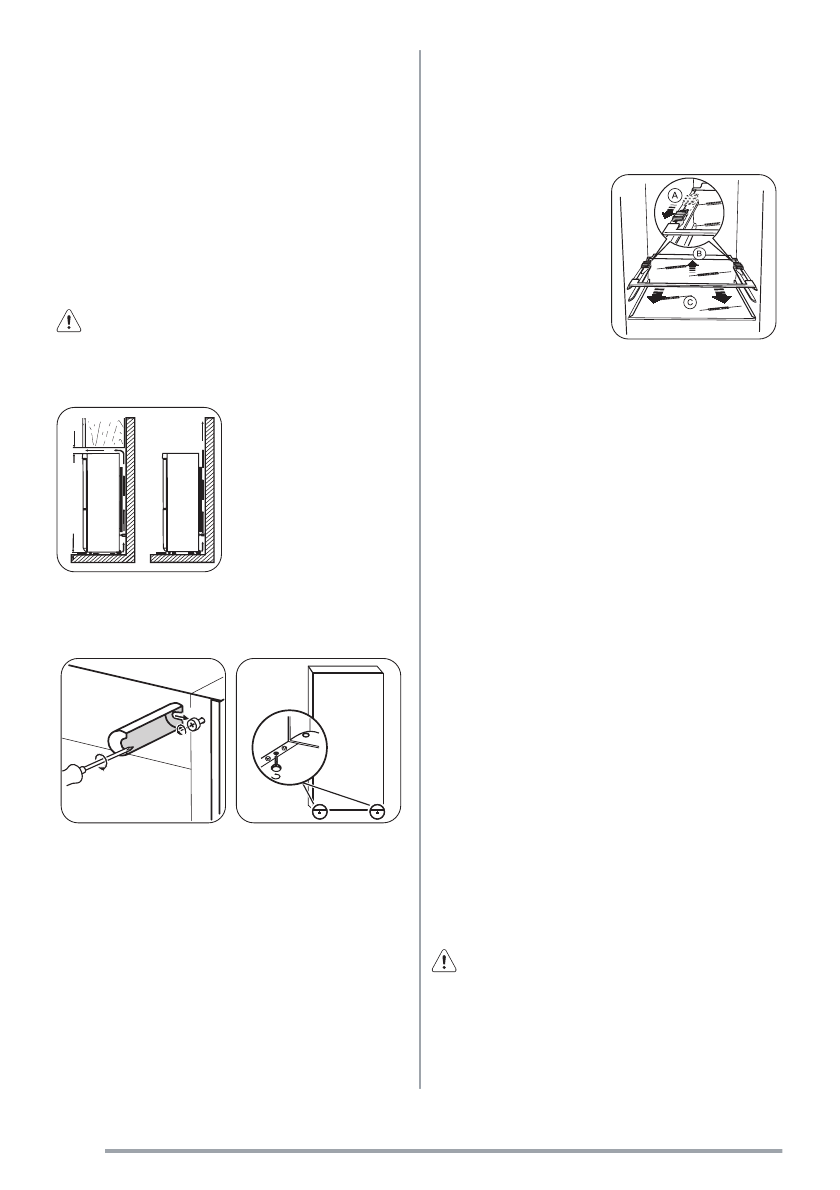 A

B

C