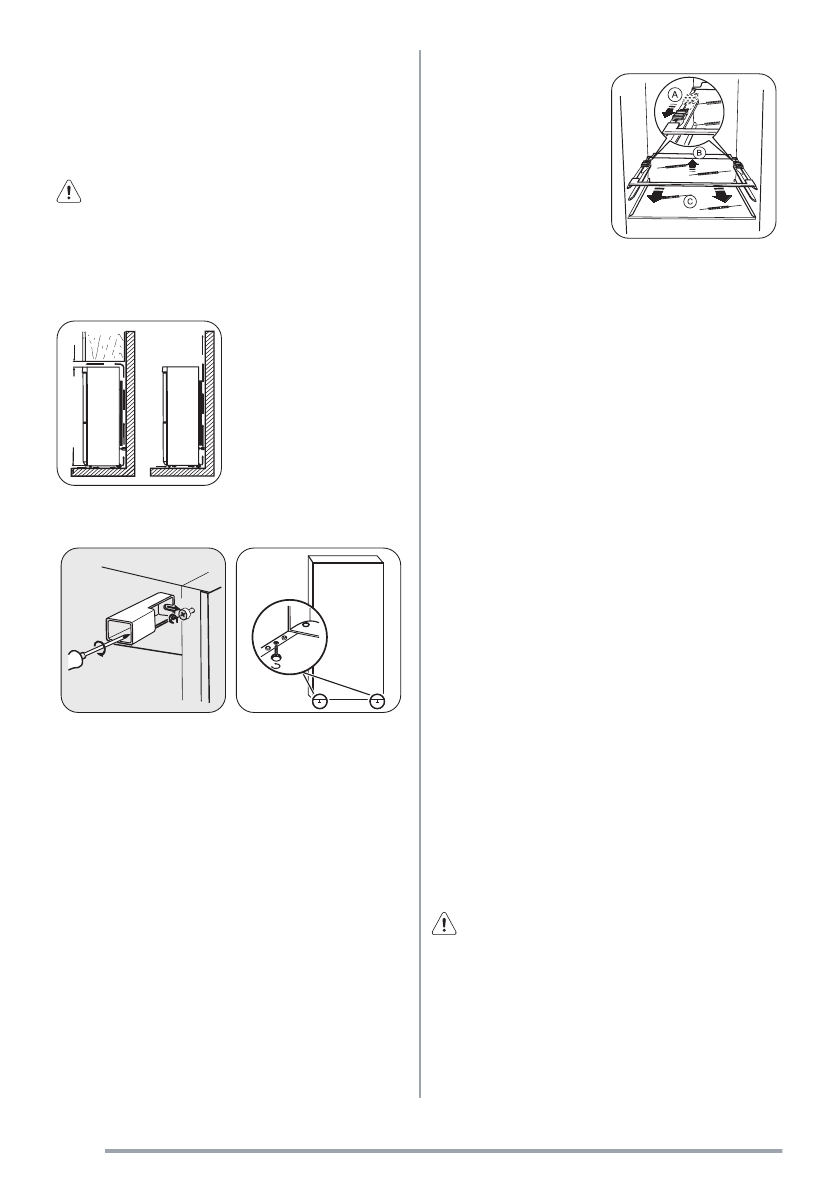 A

B

C