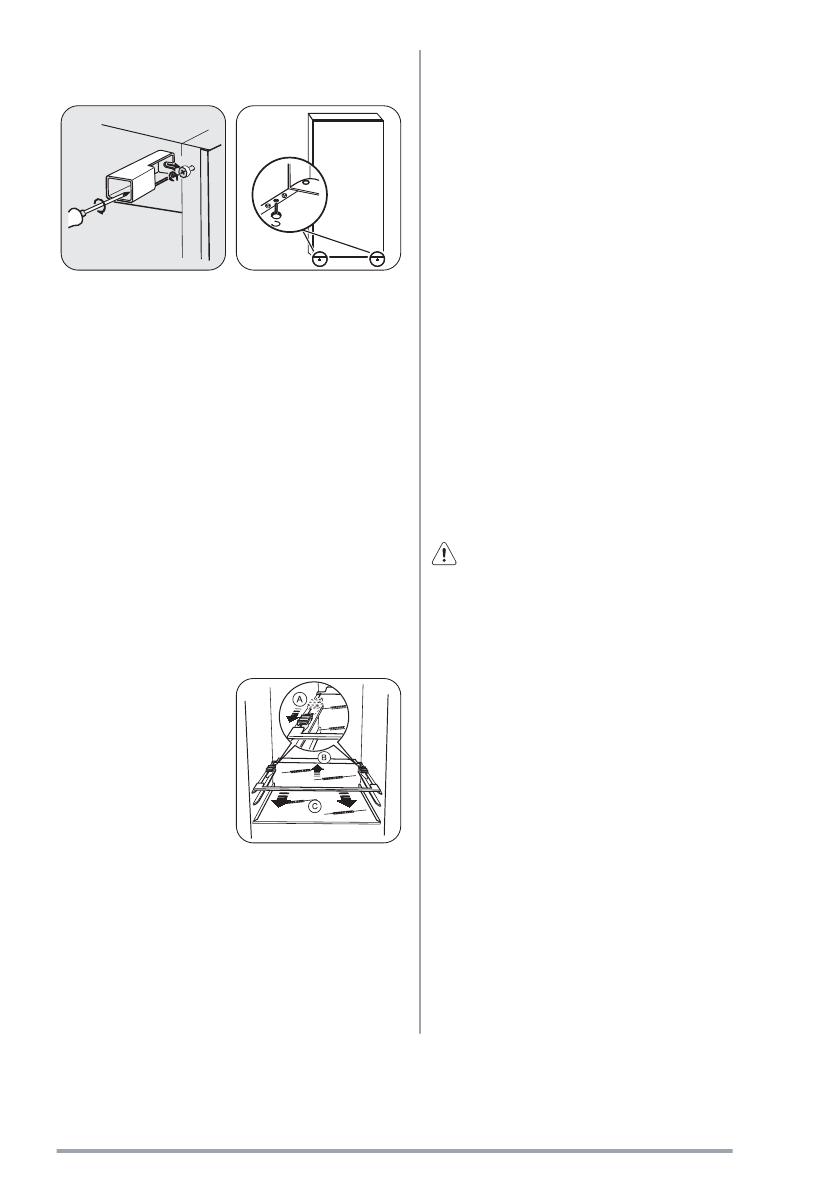 A

B

C