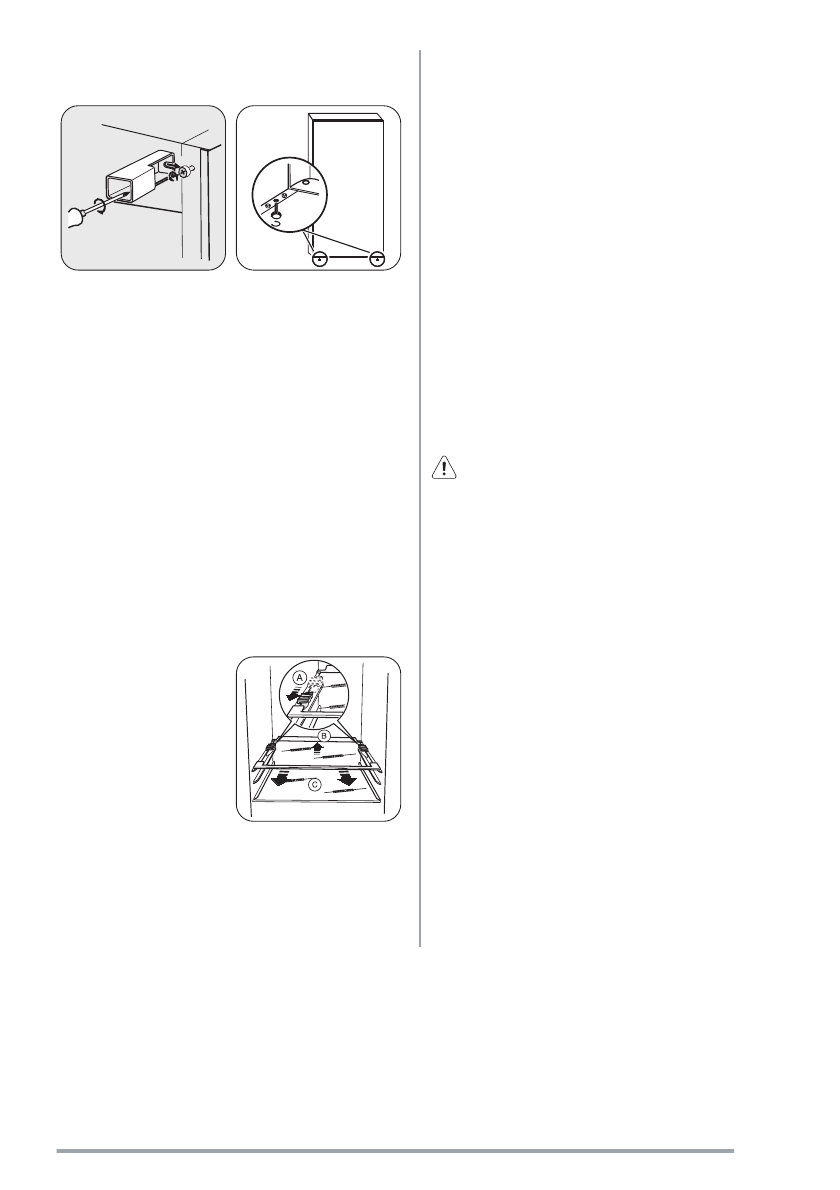 A

B

C