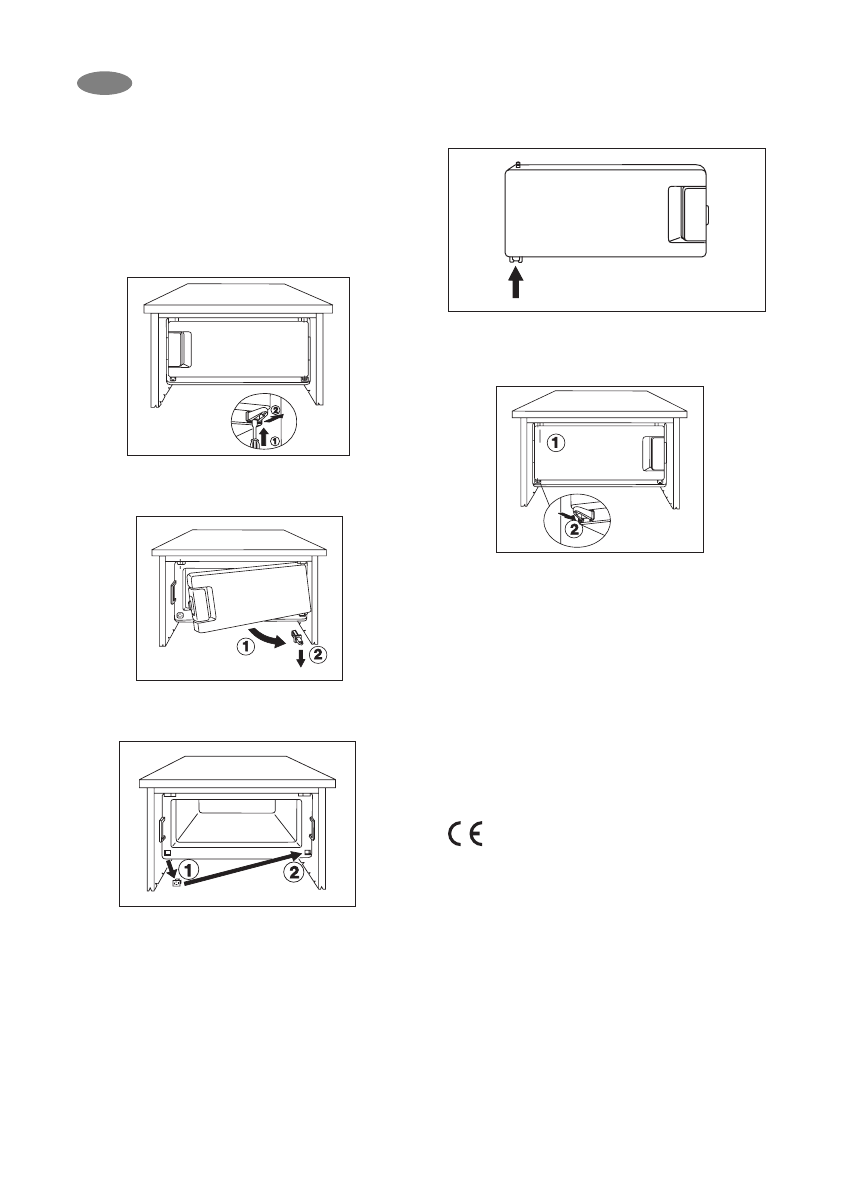 ②
①

①
②

①
②

①
②

CE