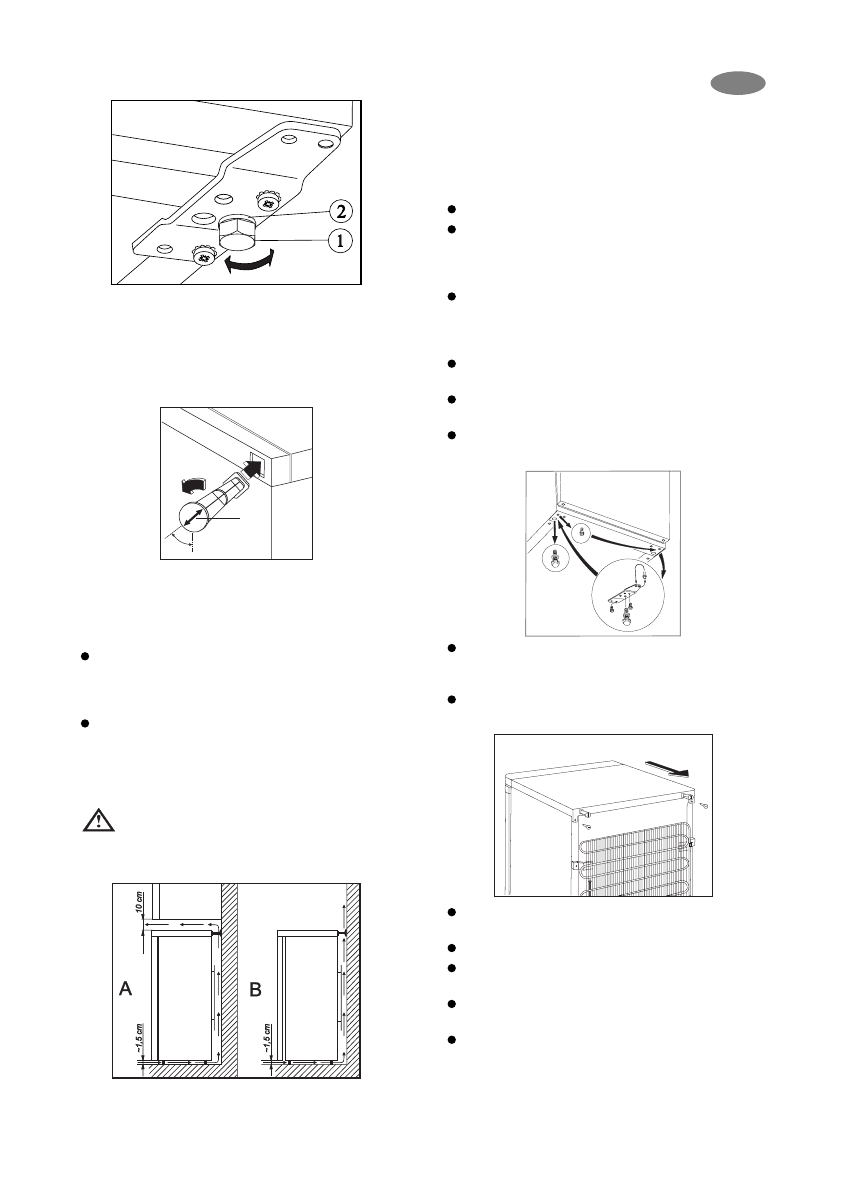 2

1

10 cm

A

~1,5 cm

B

~1,5 cm