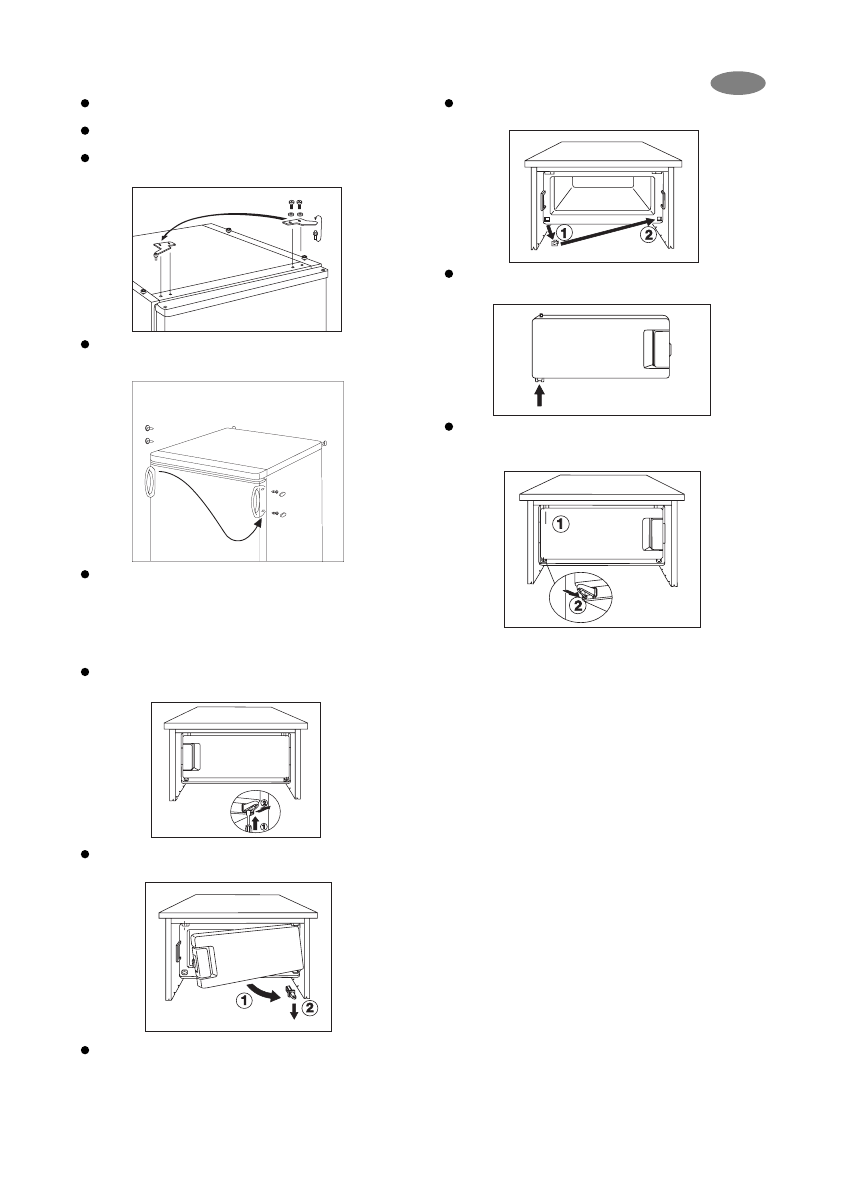 ①
②

①
②

①
②

①
②