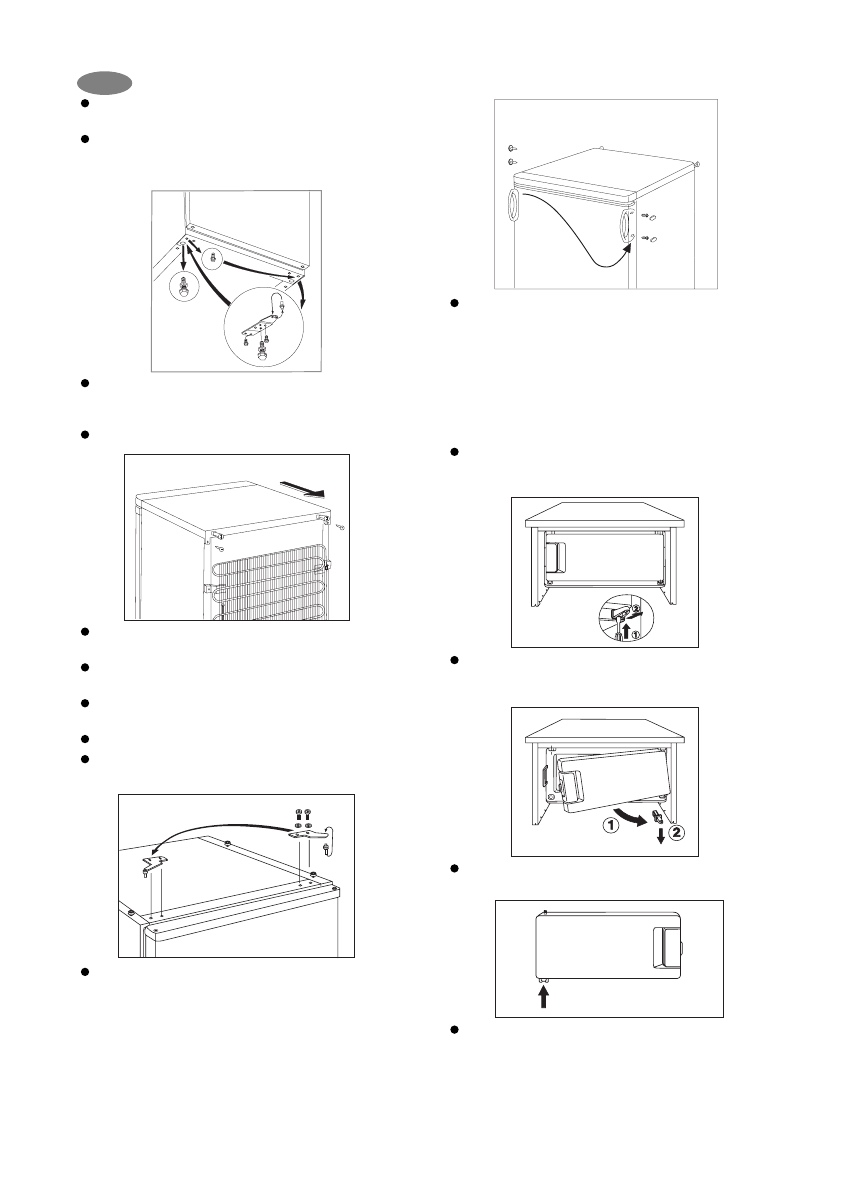 ①
②
①
②