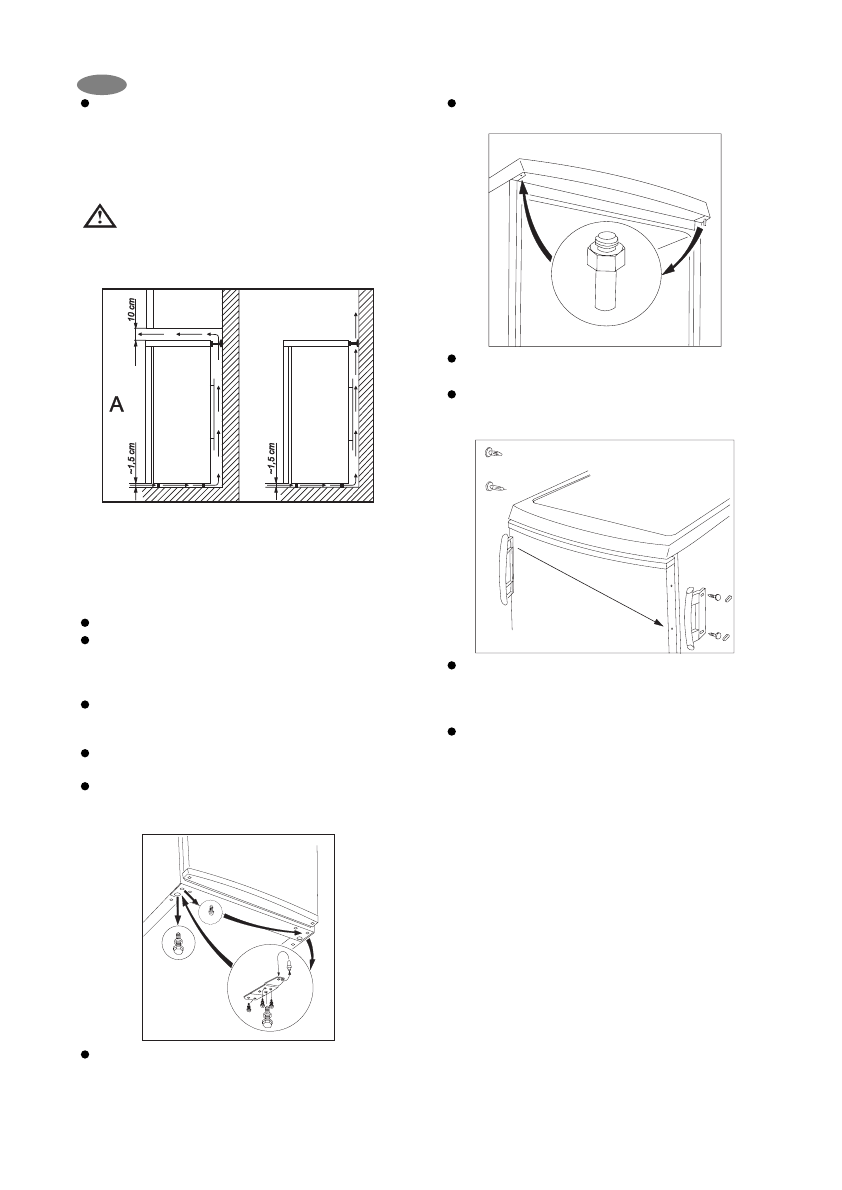 10 cm

A

~1,5 cm

~1,5 cm