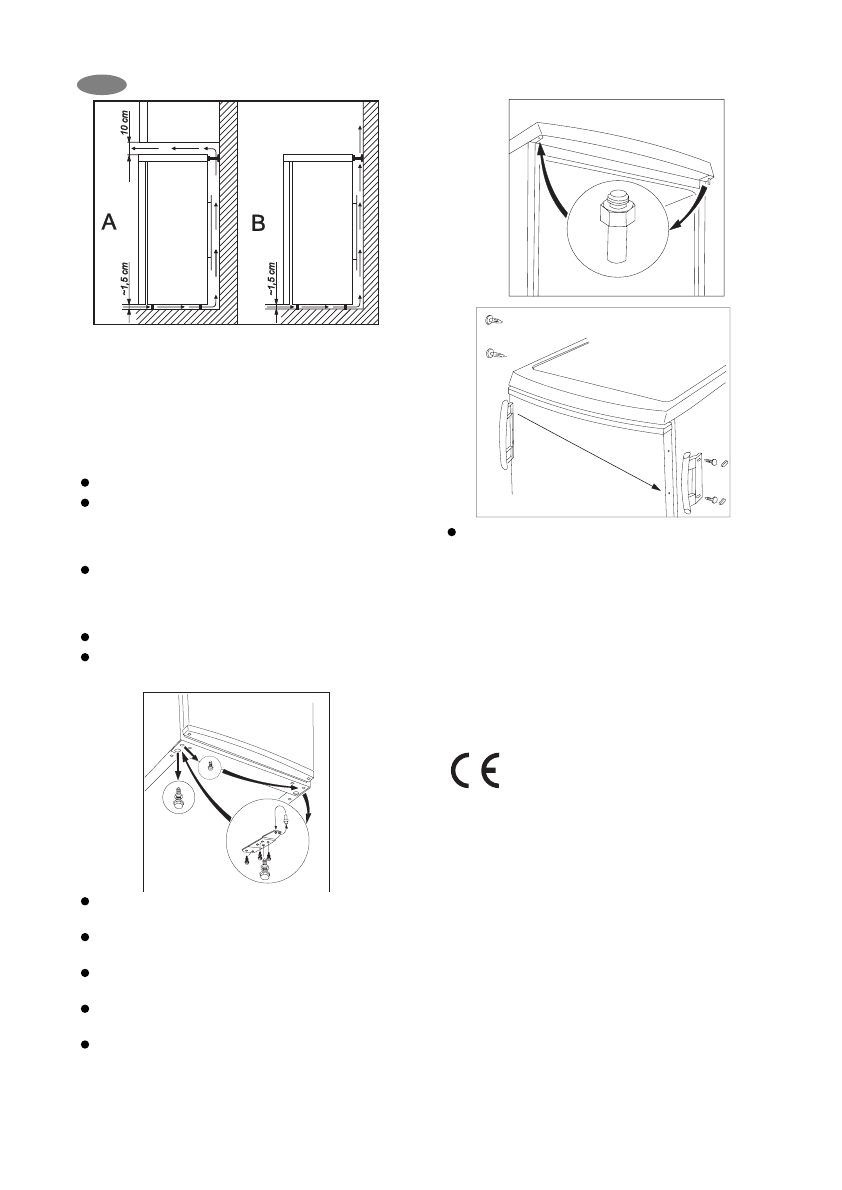 10 cm

A

~1,5 cm

B

~1,5 cm

CE