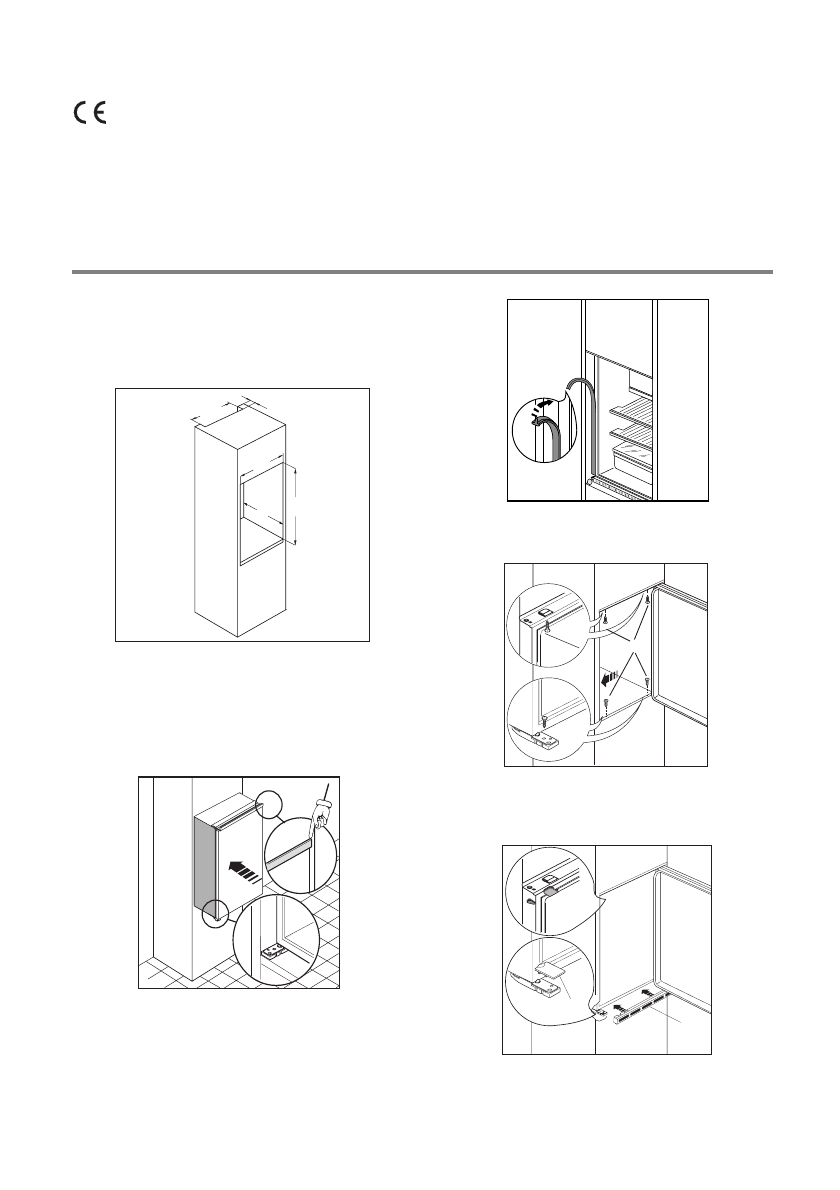 CE