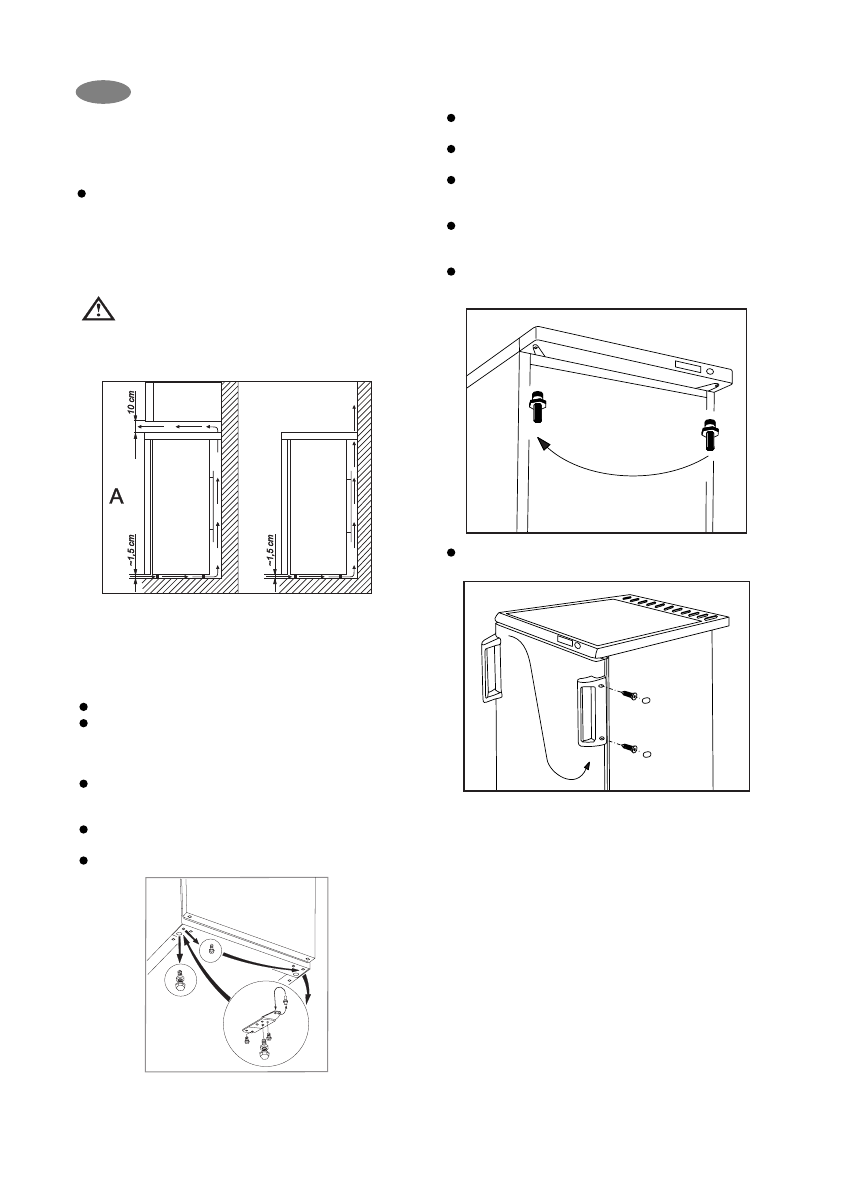 10 cm

A

~1,5 cm

~1,5 cm