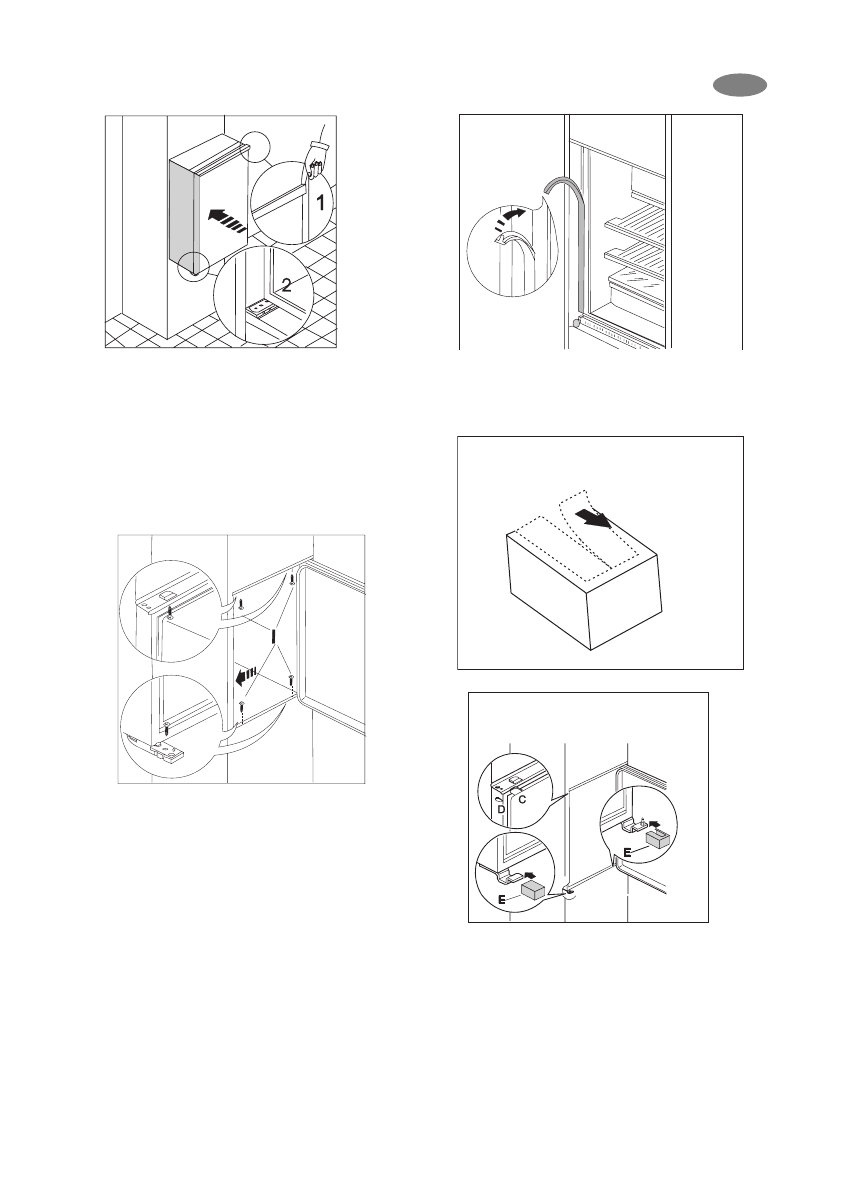 1

2

I

C

D

E

E