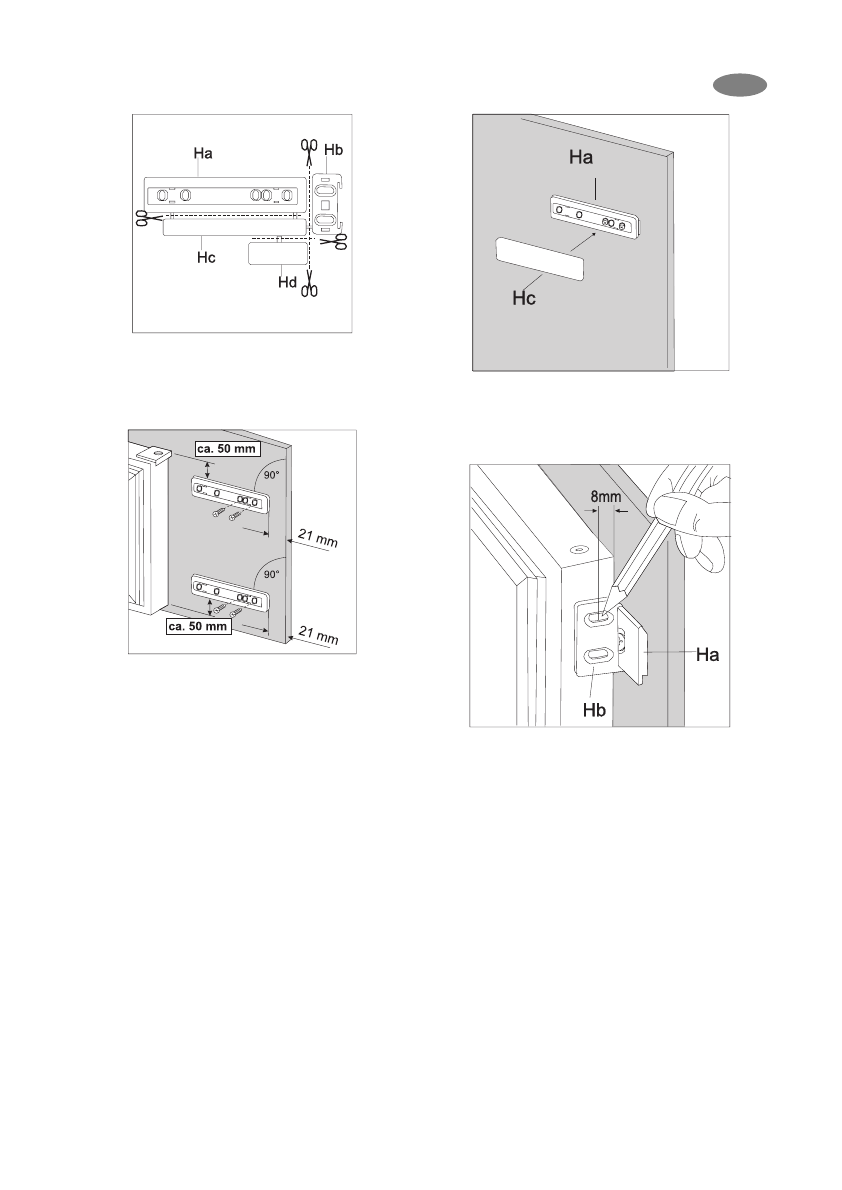 Ha
Hb
Hc
Hd

Ha
Hc

ca. 50 mm
90°
21 mm
90°
ca. 50 mm
21 mm

8mm
Ha
Hb