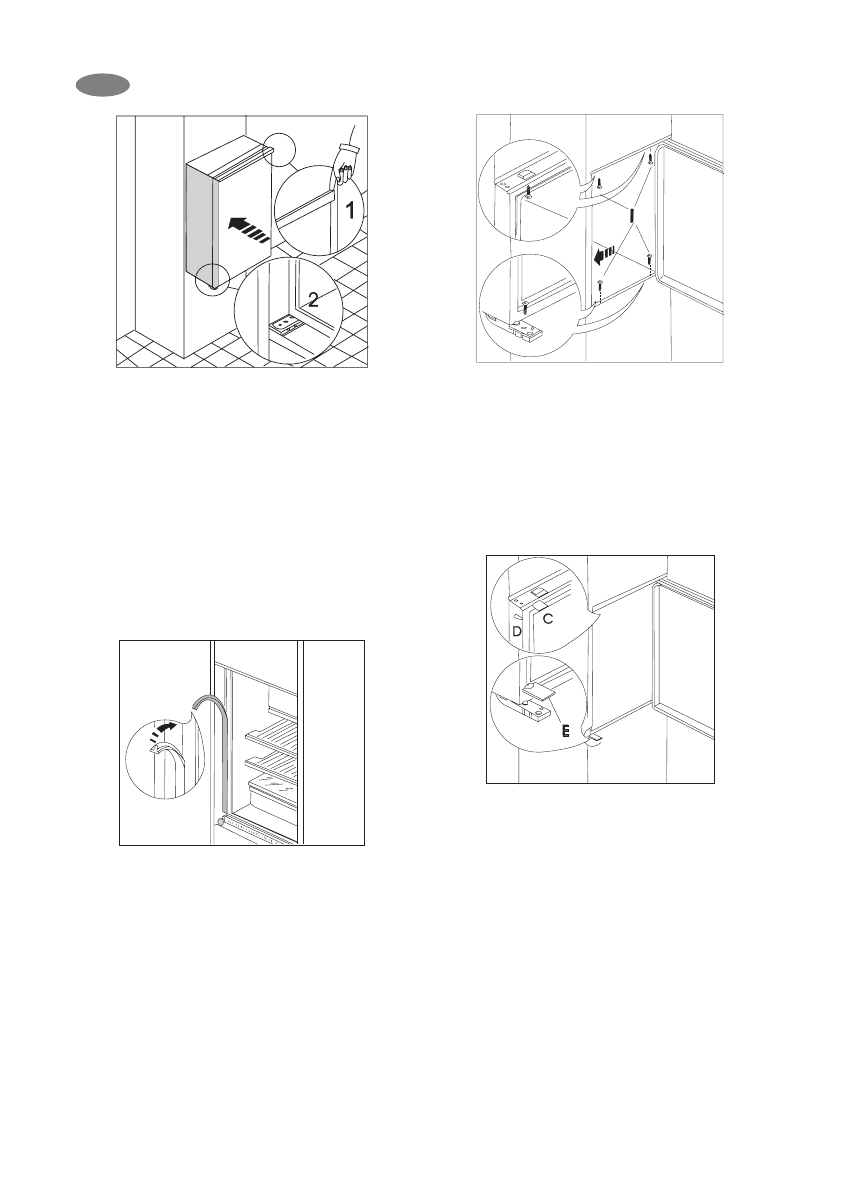 1

2

I

D

C

E