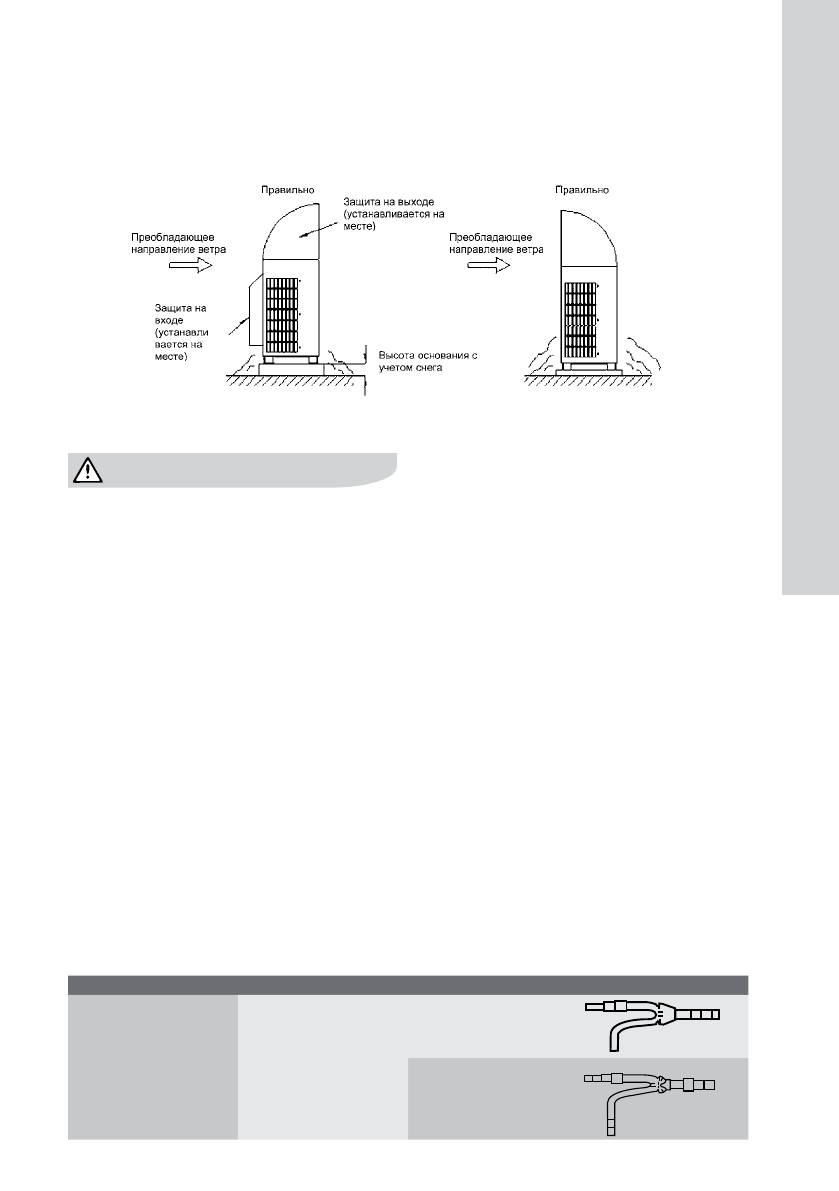 Правильно

Защита на выходе (устанавливается на месте)

Преобладающее направление ветра

Защита на входе (устанавливается на месте)

Высота основания с учетом снега

Правильно

Преобладающее направление ветра