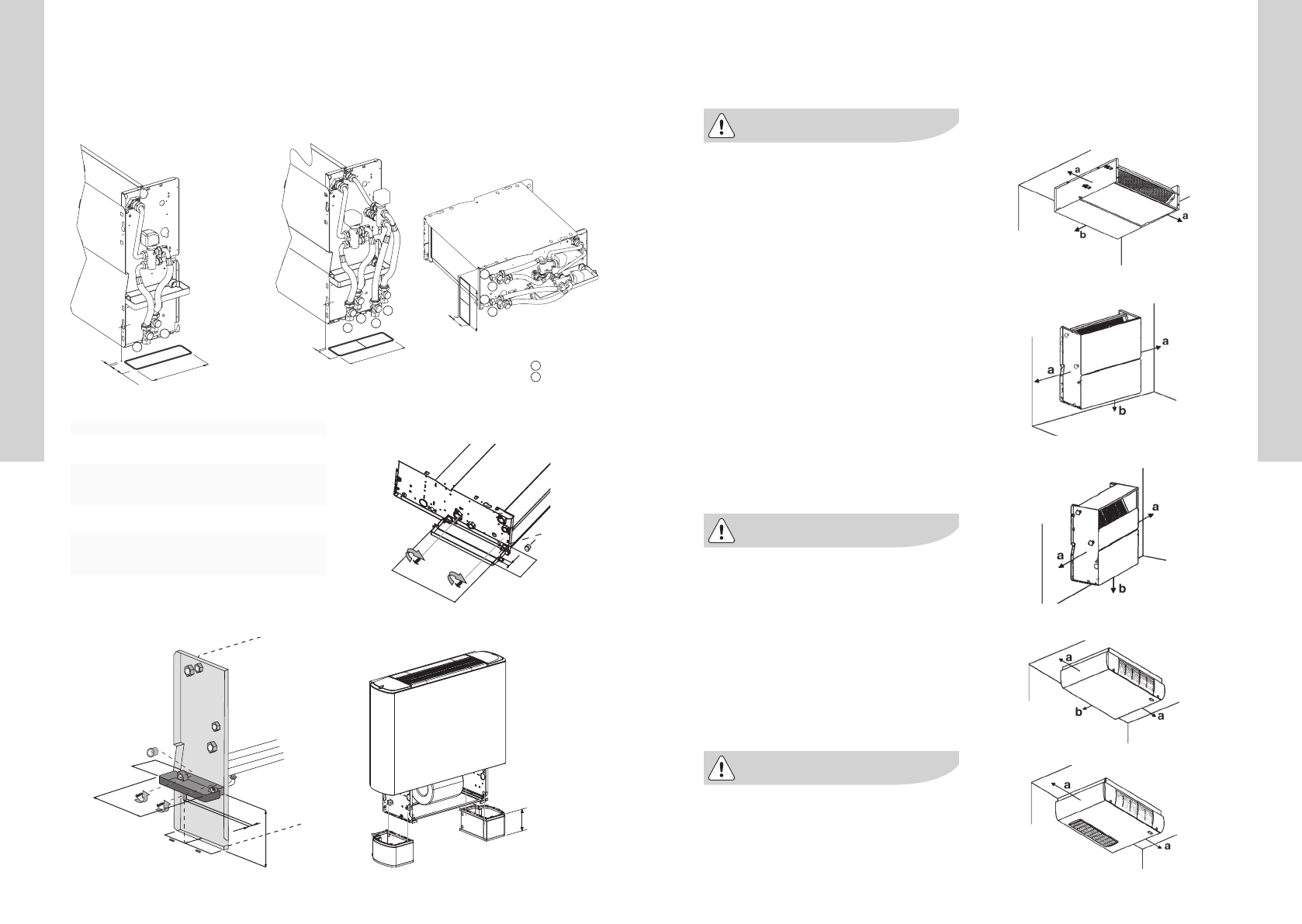 a
a
b

a
a
b

a
a
b

a
b
a

a
a