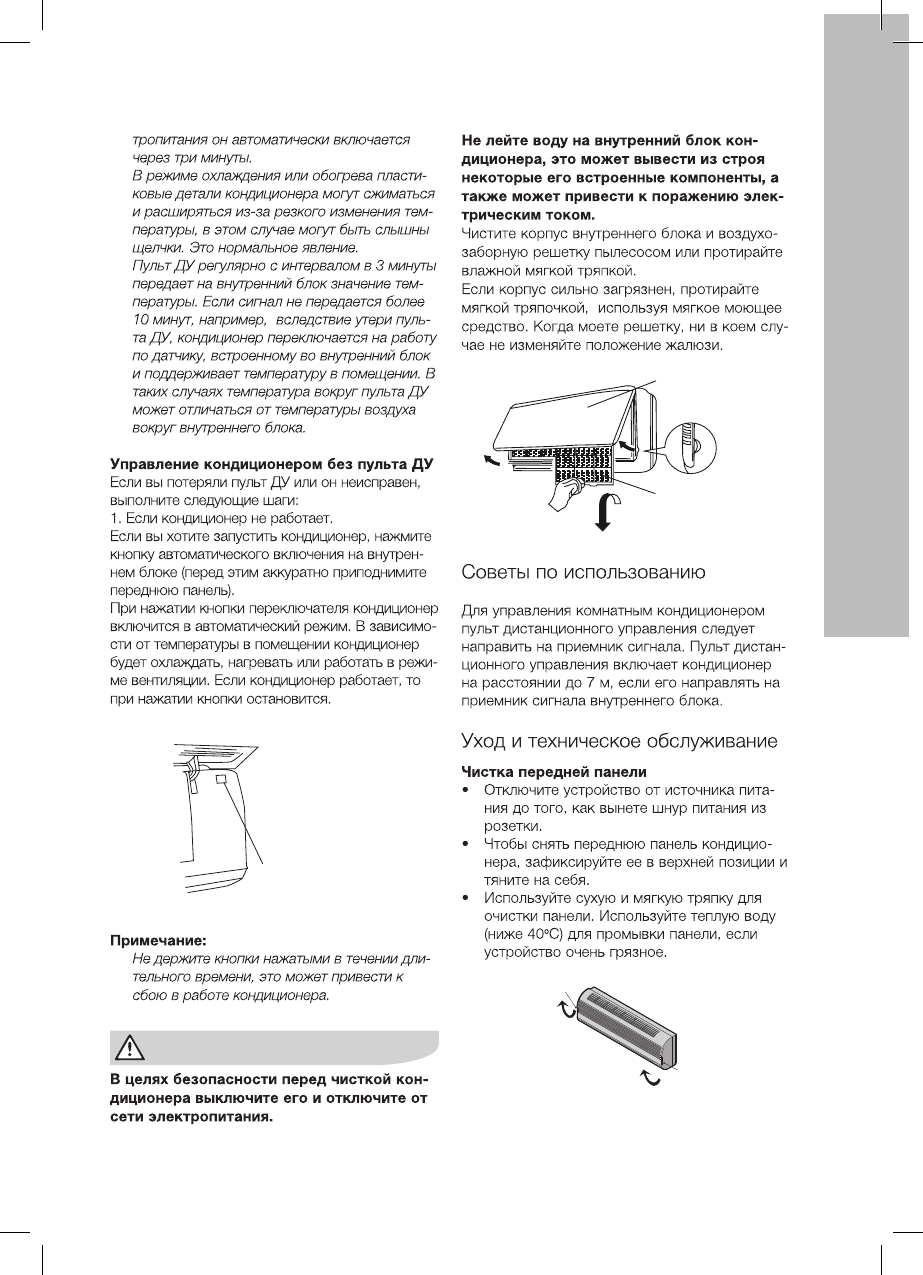 тропитания он автоматически включается через три минуты.
В режиме охлаждения или обогрева пластиковые детали кондиционера могут сжиматься и расширяться из-за резкого изменения температуры, в этом случае могут быть слышны щелчки. Это нормальное явление.
Пульт ДУ регулярно с интервалом в 3 минуты передает на внутренний блок значение температуры. Если сигнал не передается более 10 минут, например, вследствие утери пульта ДУ, кондиционер переключается на работу по датчику, встроенному во внутренний блок и поддерживает температуру в помещении. В таких случаях температура вокруг пульта ДУ может отличаться от температуры воздуха вокруг внутреннего блока.

Управление кондиционером без пульта ДУ
Если вы потеряли пульт ДУ или он неисправен, выполните следующие шаги:
1. Если кондиционер не работает.
Если вы хотите запустить кондиционер, нажмите кнопку автоматического включения на внутреннем блоке (перед этим аккуратно приподнимите переднюю панель).
При нажатии кнопки переключателя кондиционер включится в автоматический режим. В зависимости от температуры в помещении кондиционер будет охлаждать, нагревать или работать в режиме вентиляции. Если кондиционер работает, то при нажатии кнопки остановится.

Примечание:
Не держите кнопки нажатыми в течении длительного времени, это может привести к сбою в работе кондиционера.

В целях безопасности перед чисткой кондиционера выключите его и отключите от сети электропитания.

Не лейте воду на внутренний блок кондиционера, это может вывести из строя некоторые его встроенные компоненты, а также может привести к поражению электрическим током.
Чистите корпус внутреннего блока и воздухозаборную решетку пылесосом или протирайте влажной мягкой тряпкой.
Если корпус сильно загрязнен, протирайте мягкой тряпочкой, используя мягкое моющее средство. Когда моете решетку, ни в коем случае не изменяйте положение жалюзи.

Советы по использованию

Для управления комнатным кондиционером пульт дистанционного управления следует направить на приемник сигнала. Пульт дистанционного управления включает кондиционер на расстоянии до 7 м, если его направлять на приемник сигнала внутреннего блока.

Уход и техническое обслуживание

Чистка передней панели
• Отключите устройство от источника питания до того, как вынете шнур питания из розетки.
• Чтобы снять переднюю панель кондиционера, зафиксируйте ее в верхней позиции и тяните на себя.
• Используйте сухую и мягкую тряпку для очистки панели. Используйте теплую воду (ниже 40°С) для промывки панели, если устройство очень грязное.