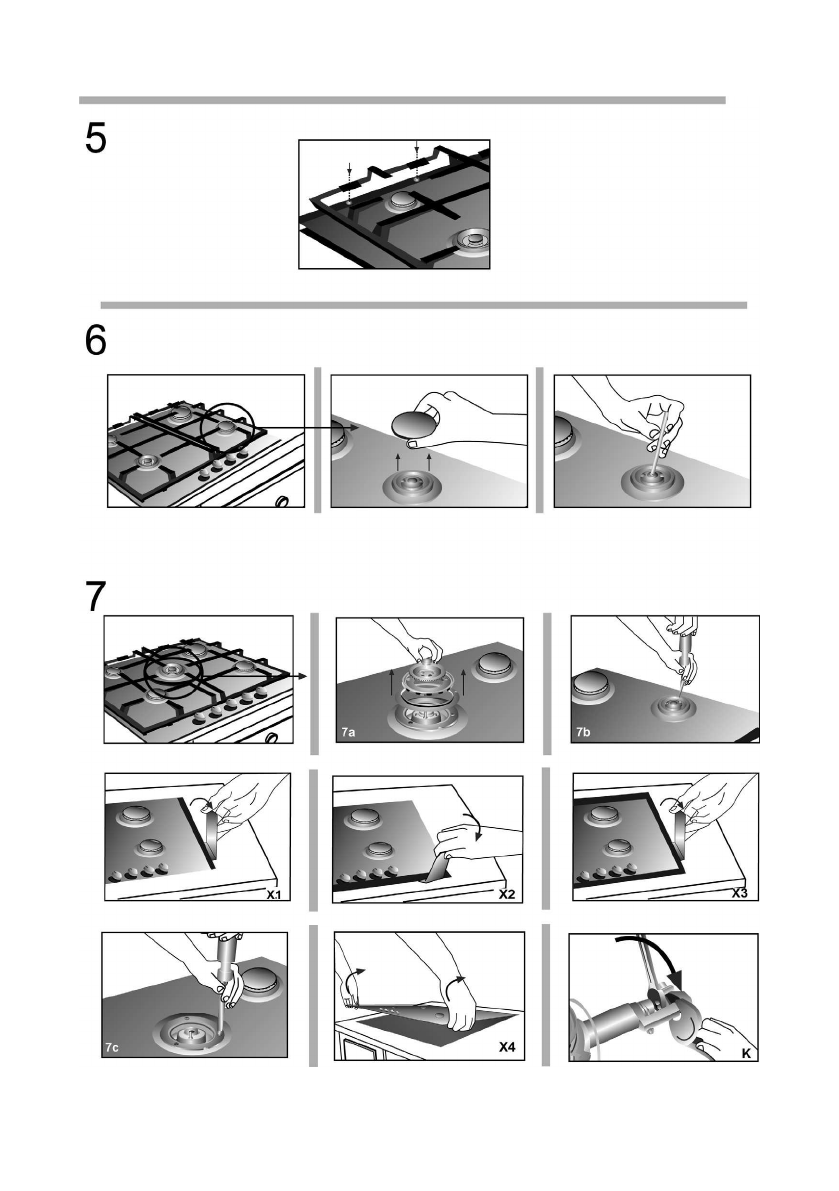 5

6

7

7a

7b

X1

X2

X3

7c

X4

K