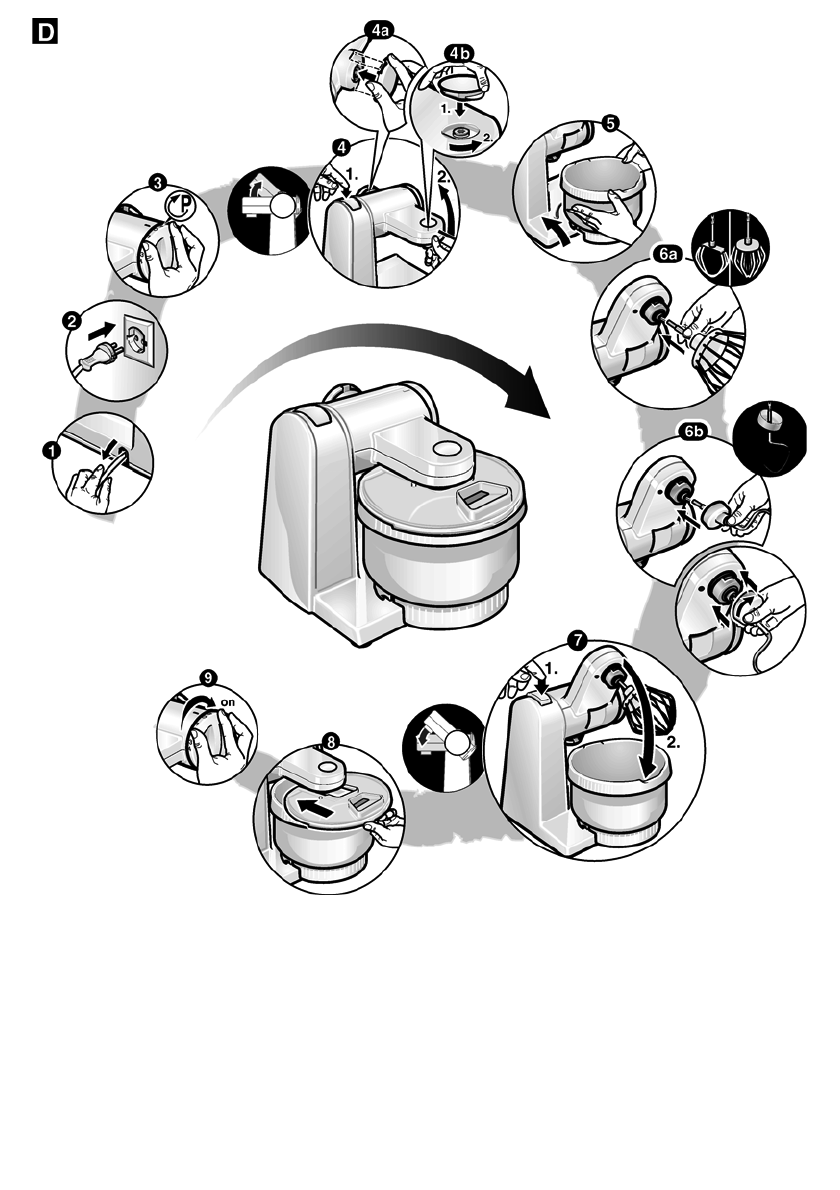 D

4a

4b

1.

2

4

1.

2.

3

P

5

6a

2

1

6b

7

1.

2.

9

on

8