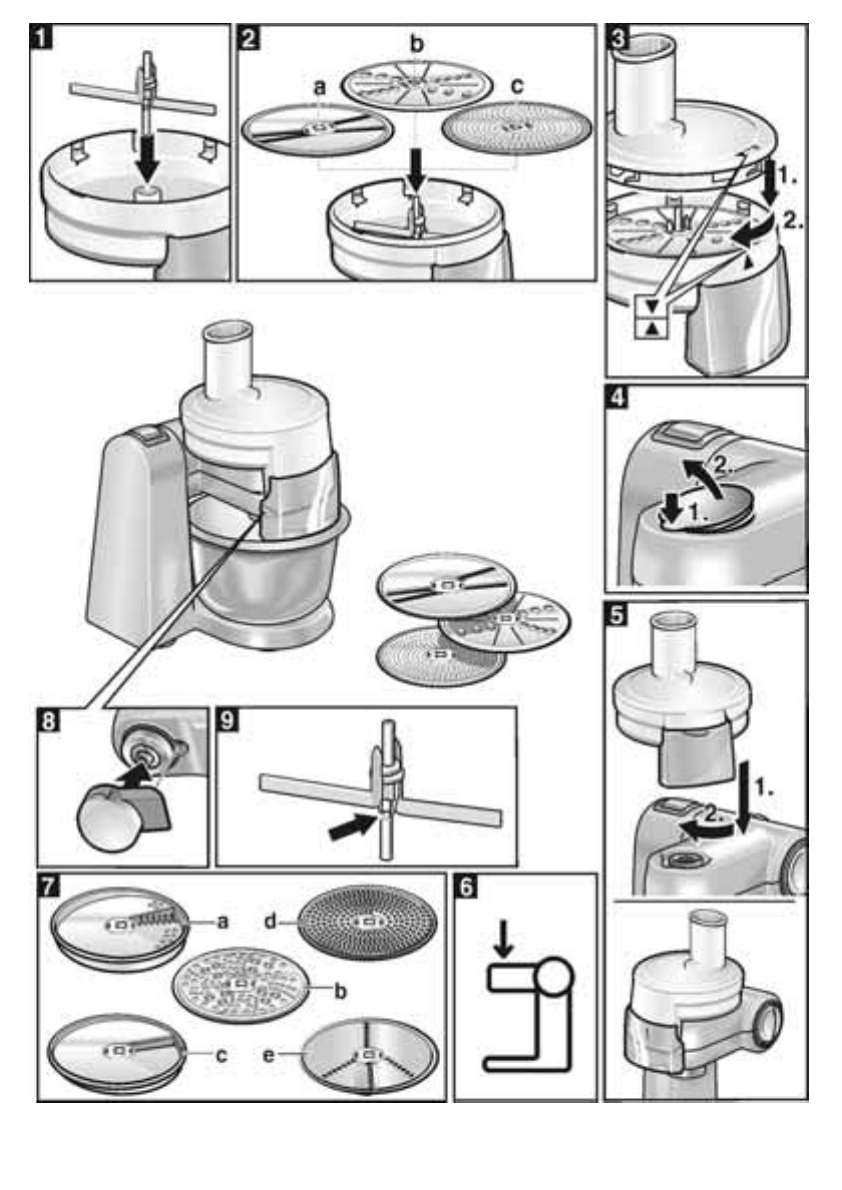 1

2
b
a
c

3
1.
2.

4
2.
1.

5
1.
2.

8

9

7
a
d
b
c
e

6