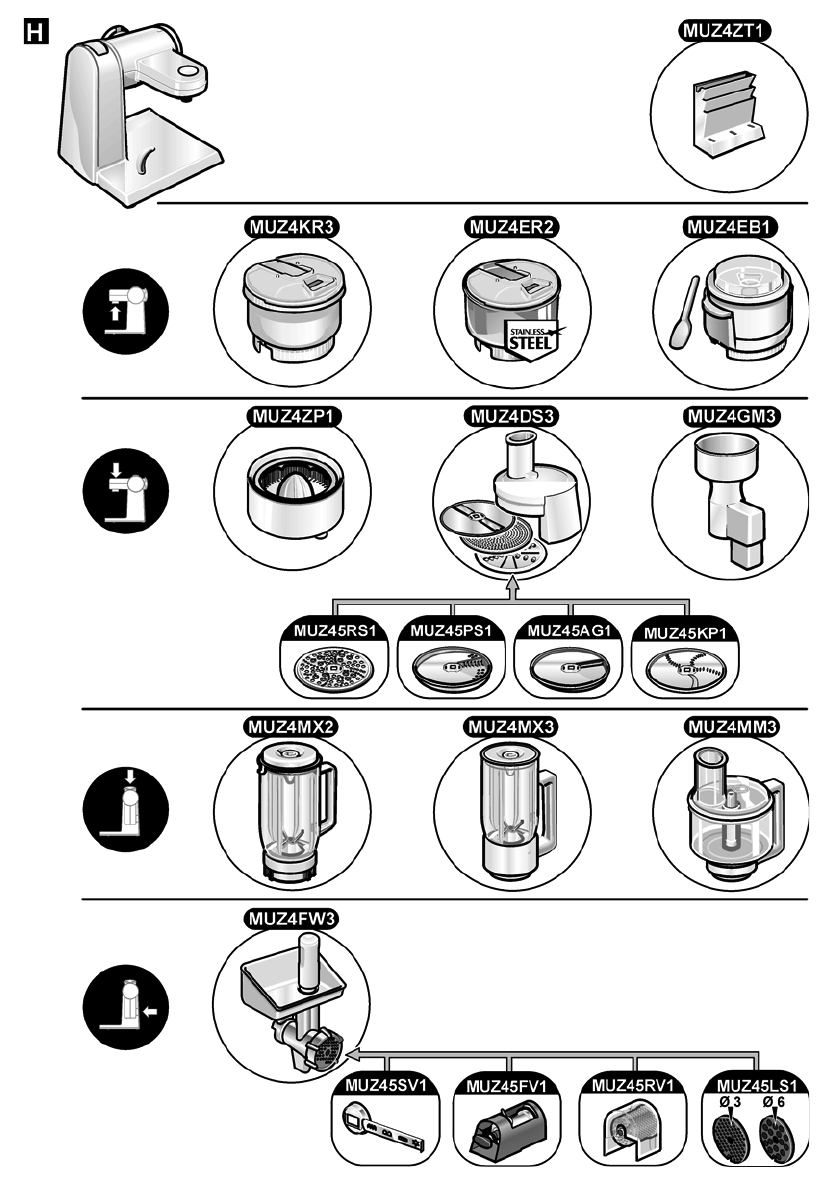 H

MUZ4ZT1

MUZ4KR3

MUZ4ER2

STAINLESS STEEL

MUZ4EB1

MUZ4ZP1

MUZ4DS3

MUZ4GM3

MUZ45RS1

MUZ45PS1

MUZ45AG1

MUZ45KP1

MUZ4MX2

MUZ4MX3

MUZ4MM3

MUZ4FW3

MUZ45SV1

MUZ45FV1

MUZ45RV1

MUZ45LS1

Ø 3

Ø 6