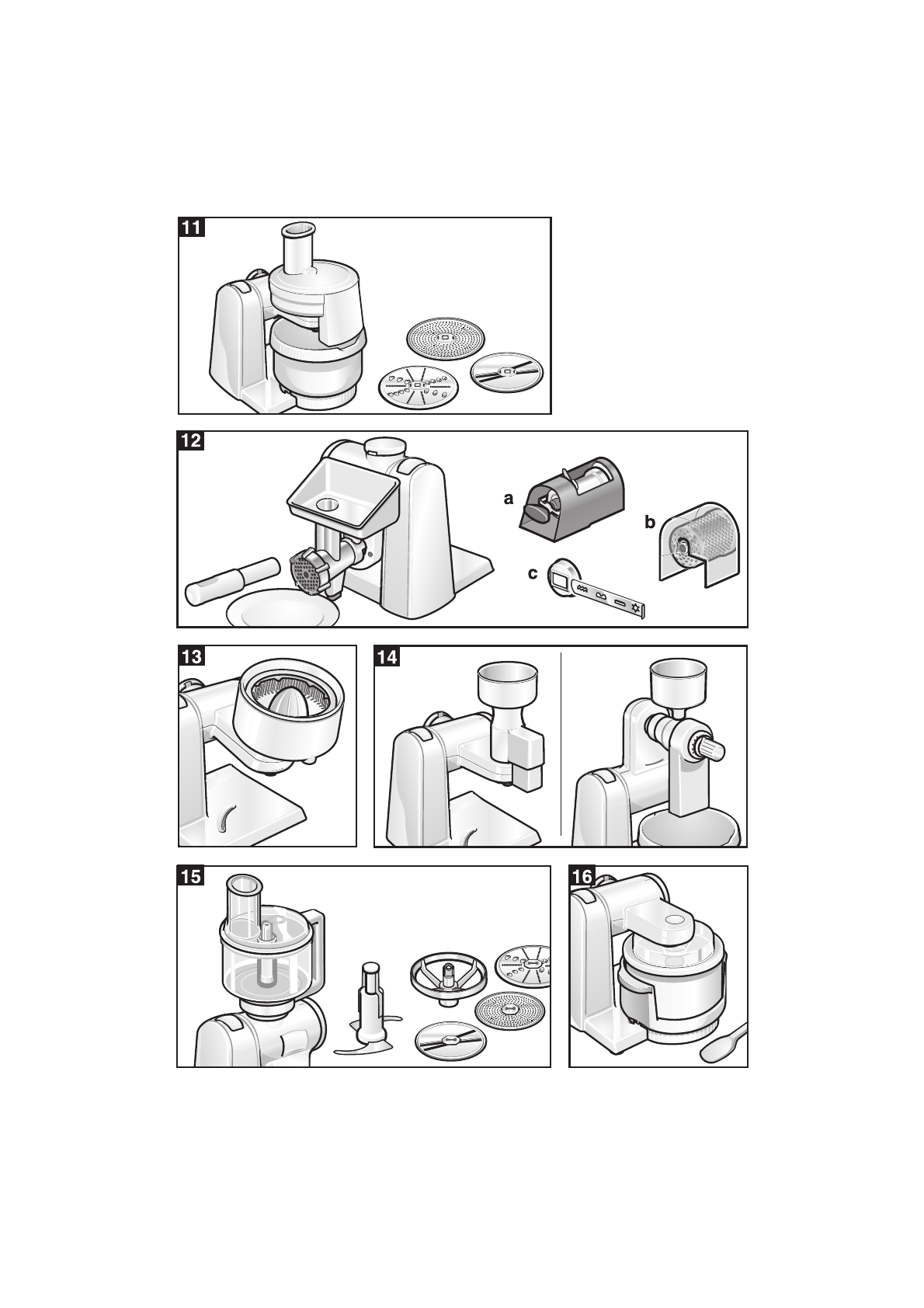 11

12

a

b

c

13

14

15

16