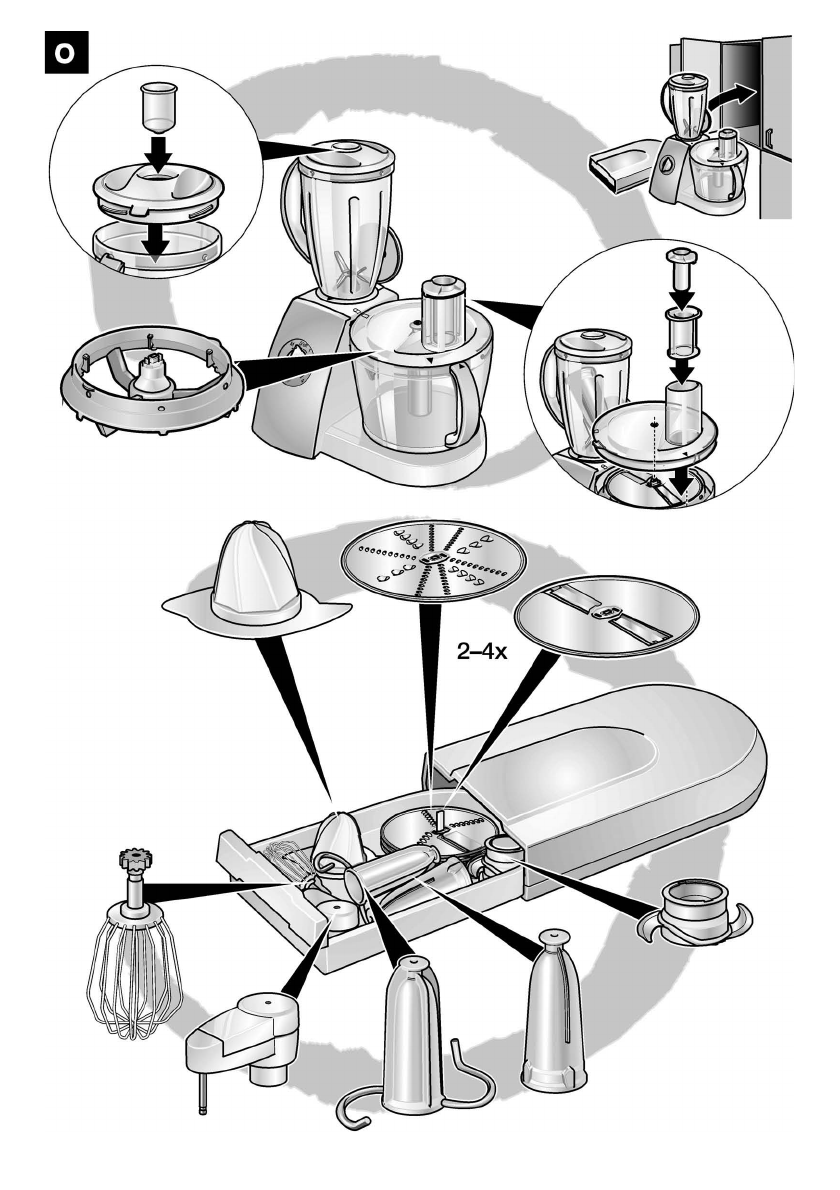 O

2–4x