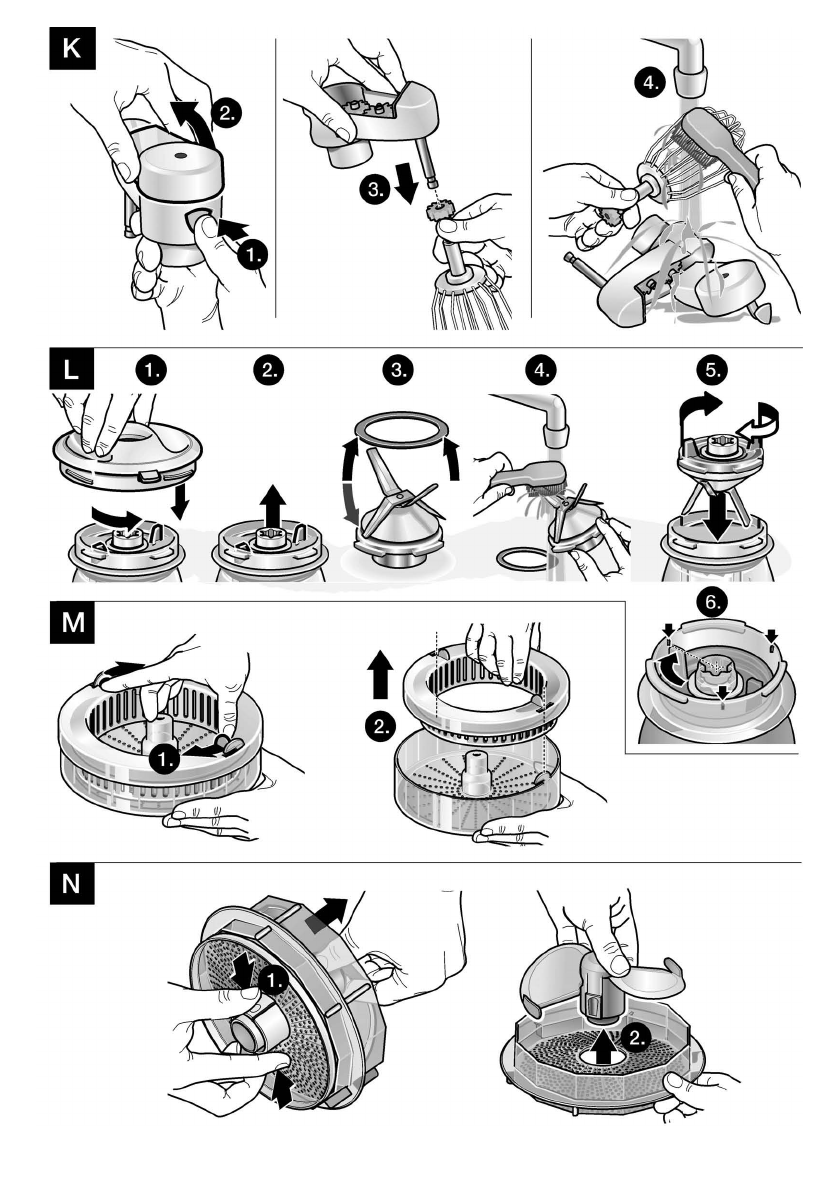 K

2.

1.

3.

4.

L

1.

2.

3.

4.

5.

6.

M

1.

2.

N

1.

2.