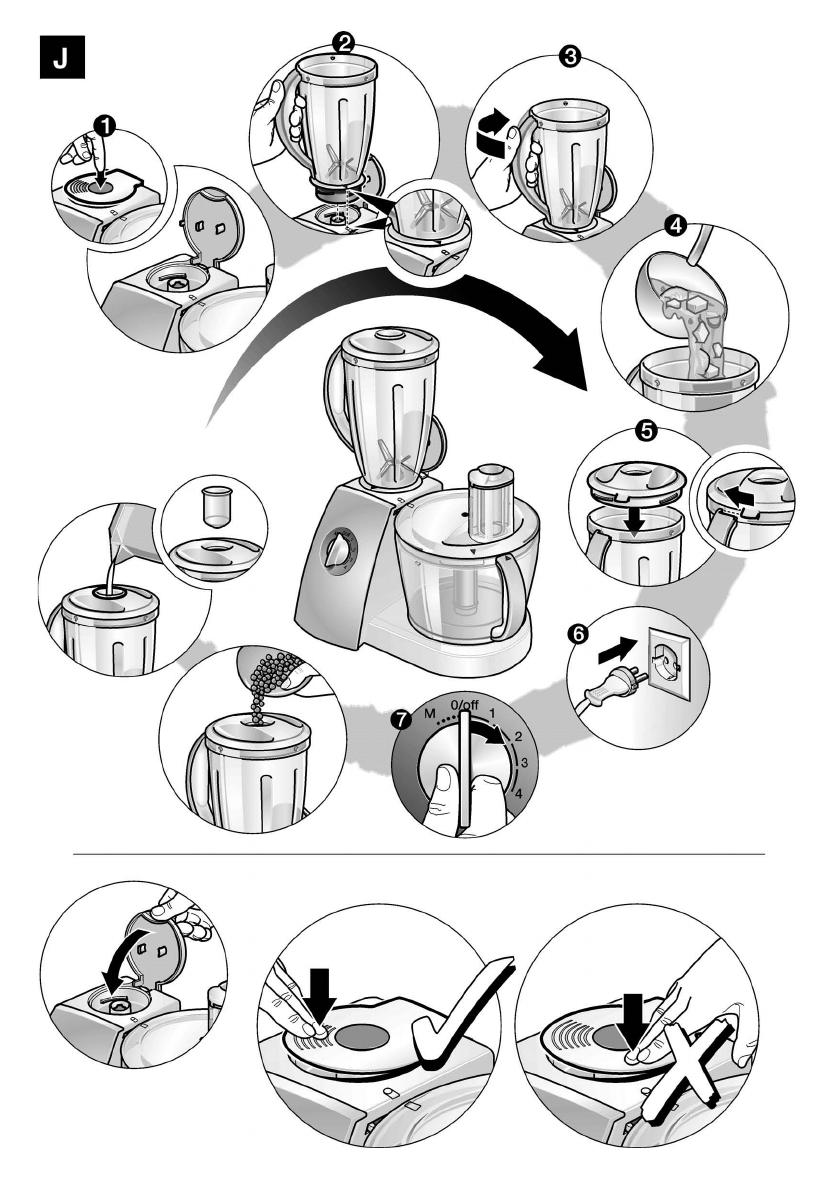 J

1

2

3

4

5

6

7

M 0/off 1 2 3 4