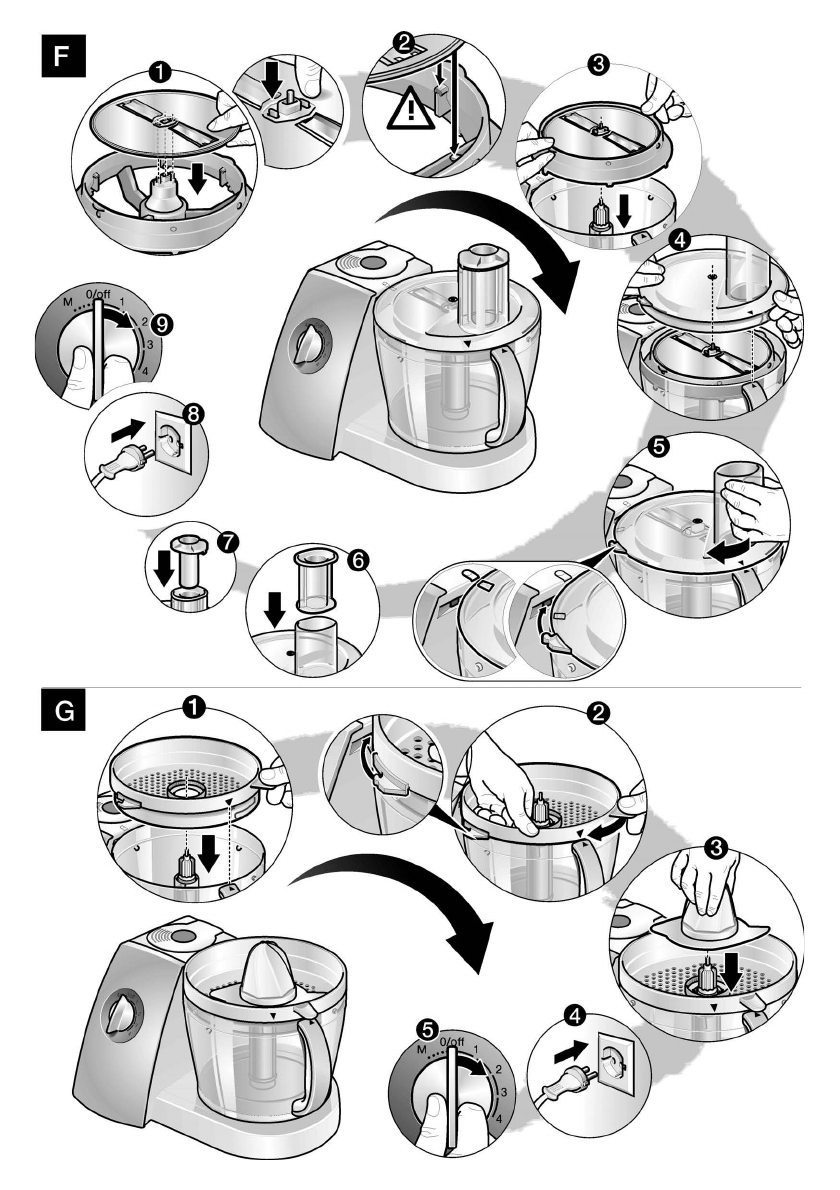 F

1

2

3

4

5

6

7

8

9

M 0/off 1 2 3 4

G

1

2

3

4

5

M 0/off 1 2 3 4