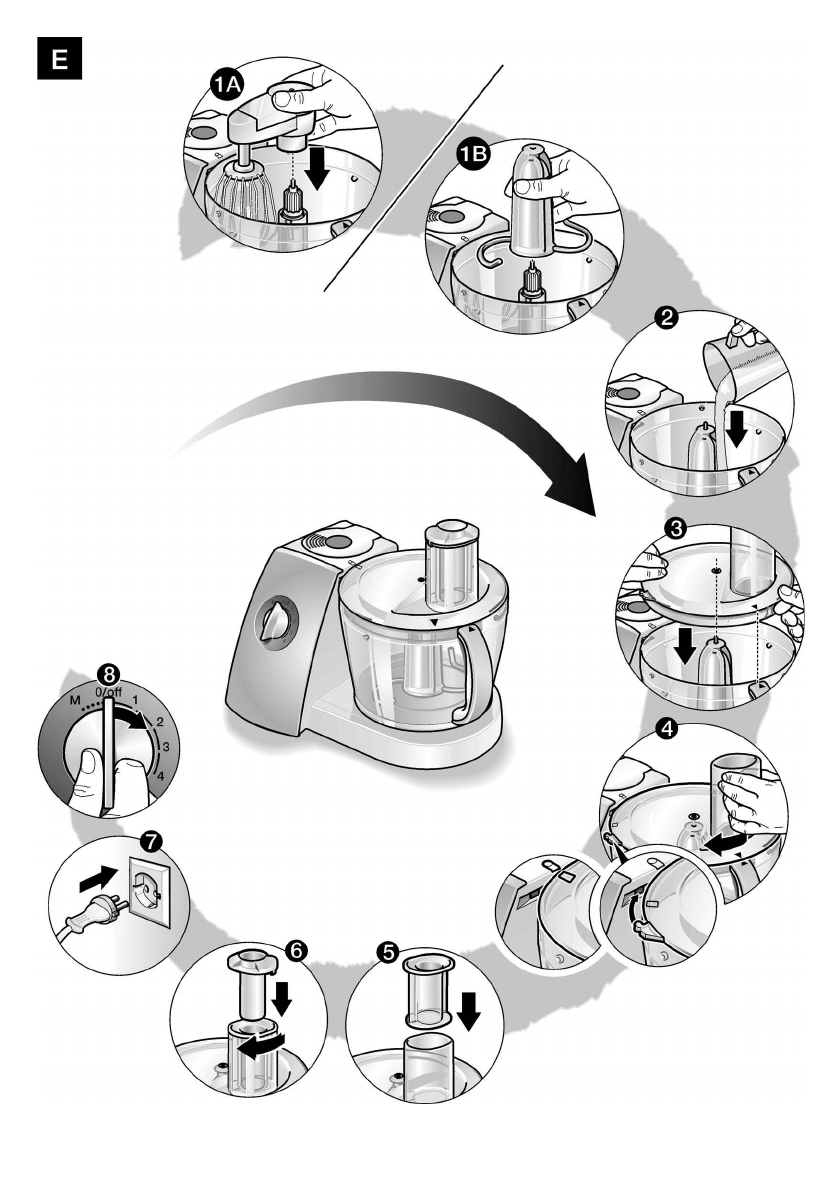 E

1A

1B

2

3

4

5

6

7

8

M

0/off

1

2

3

4