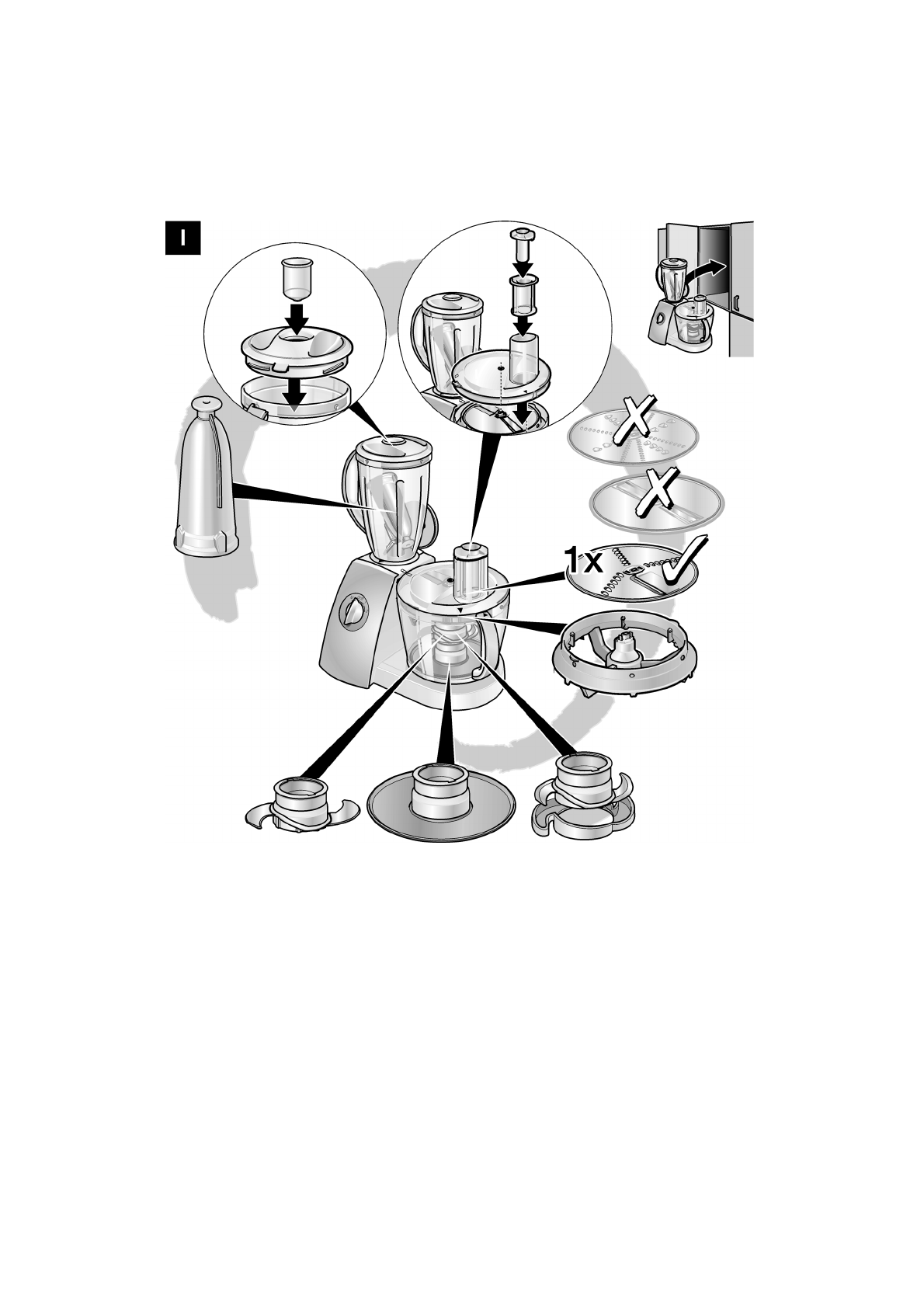 I

1x